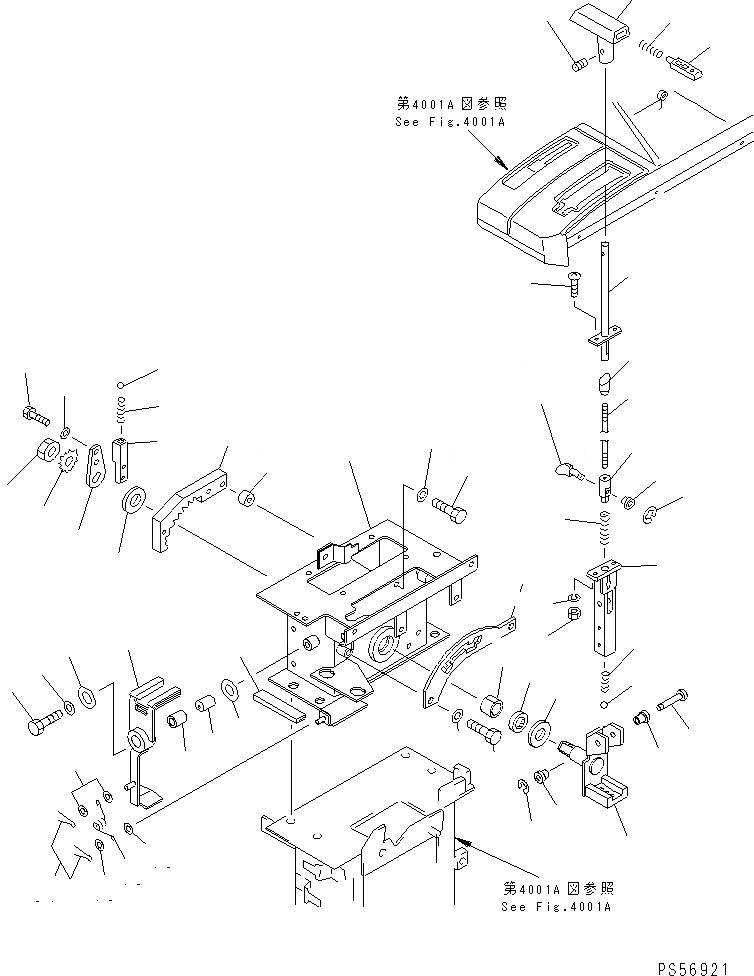 第4001A図参照
See Fig.4001A

第4001A図参照
See Fig.4001A

PS56921