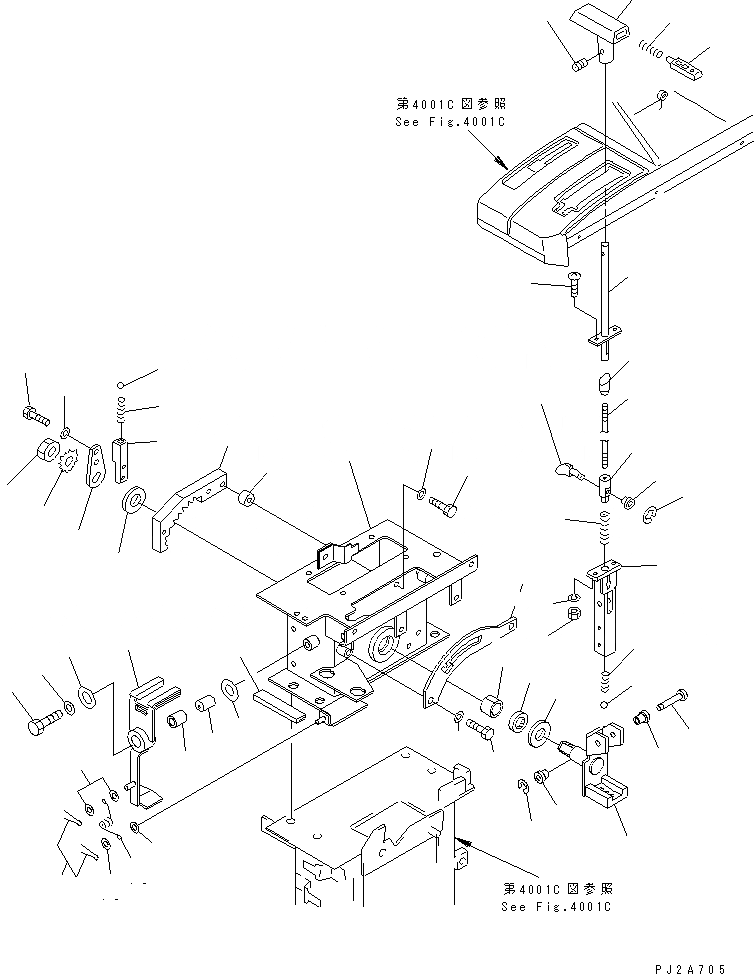 第4001C図参照
See Fig.4001C

第4001C図参照
See Fig.4001C

PJ2A705