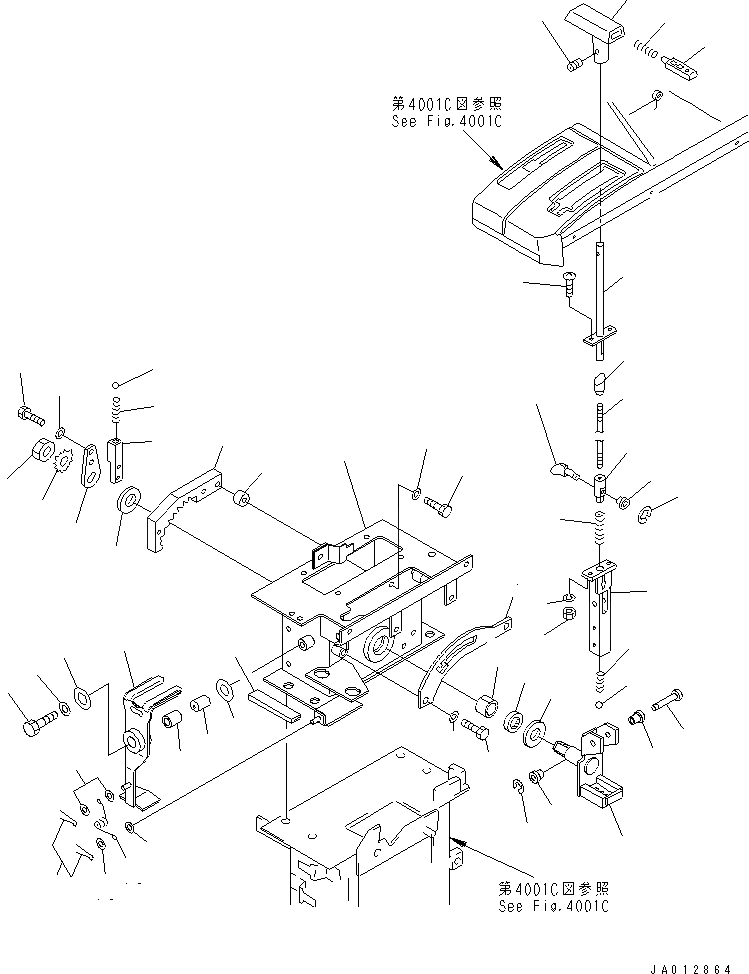 第4001C図参照
See Fig.4001C

第4001C図参照
See Fig.4001C

JA012864