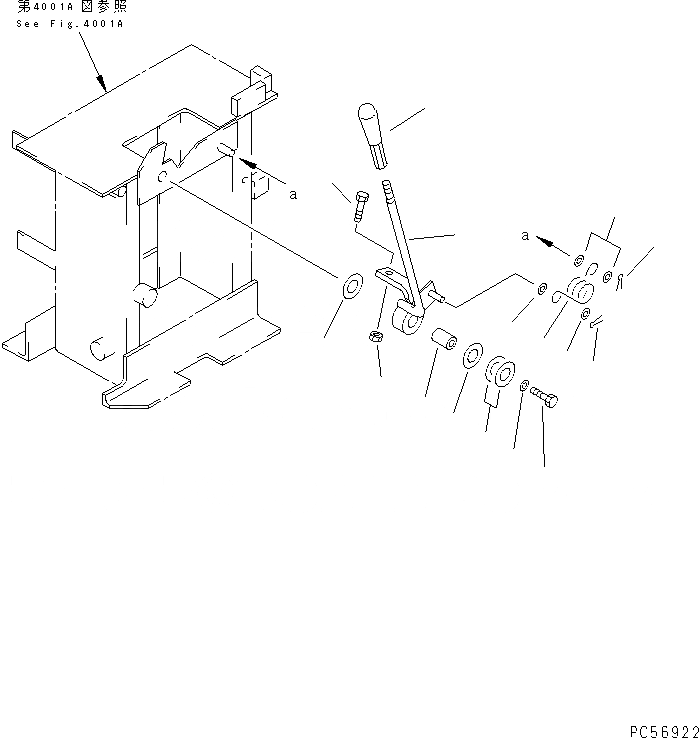 第4001A 図参照
See Fig.4001A

a

a

PC56922