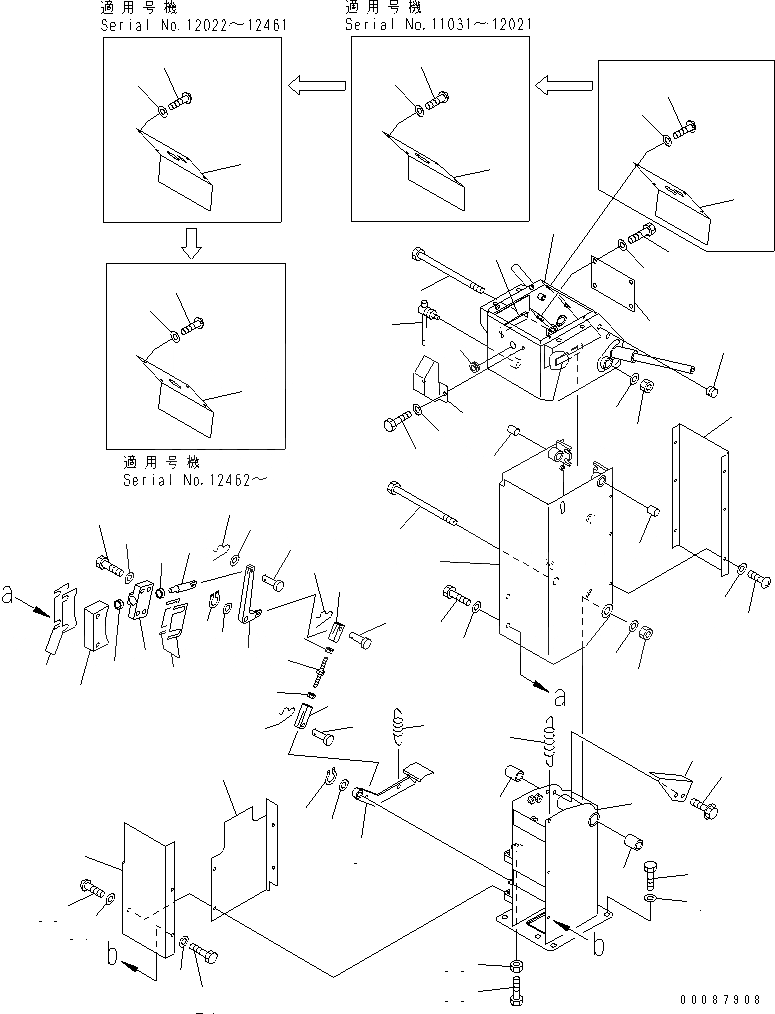 適用号機
Serial No.12022～12461

適用号機
Serial No.11031～12021

適用号機
Serial No.12462～

a

a

b

b

00087908