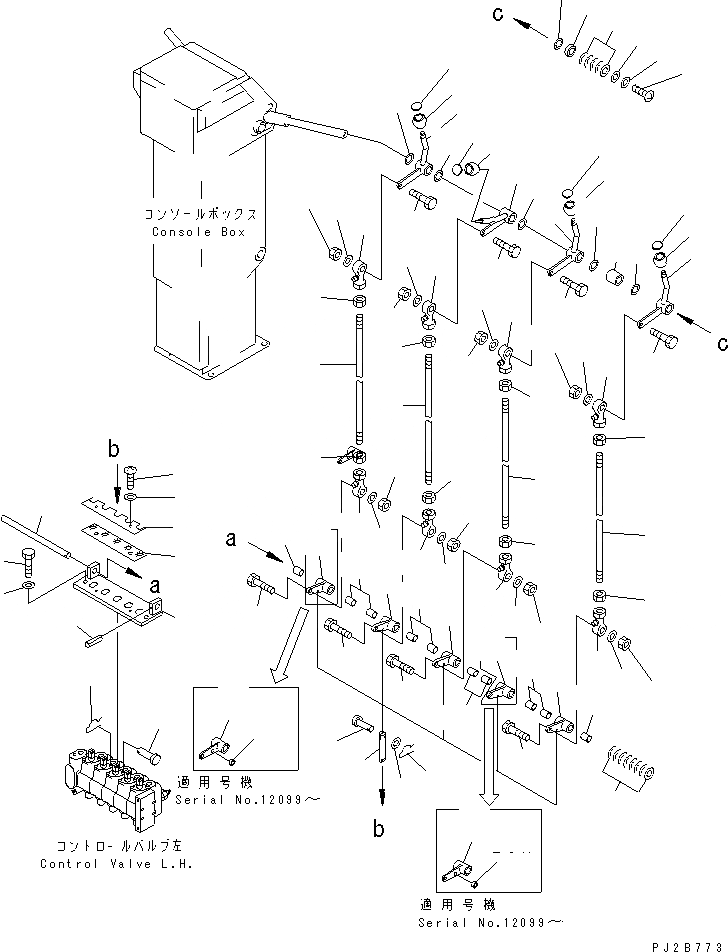 c

コンソールボックス
Console Box

c

b

a

a

適用号機
Serial No.12099～

b

コントロールバルブ左
Control Valve L.H.

適用号機
Serial No.12099～

PJ2B773