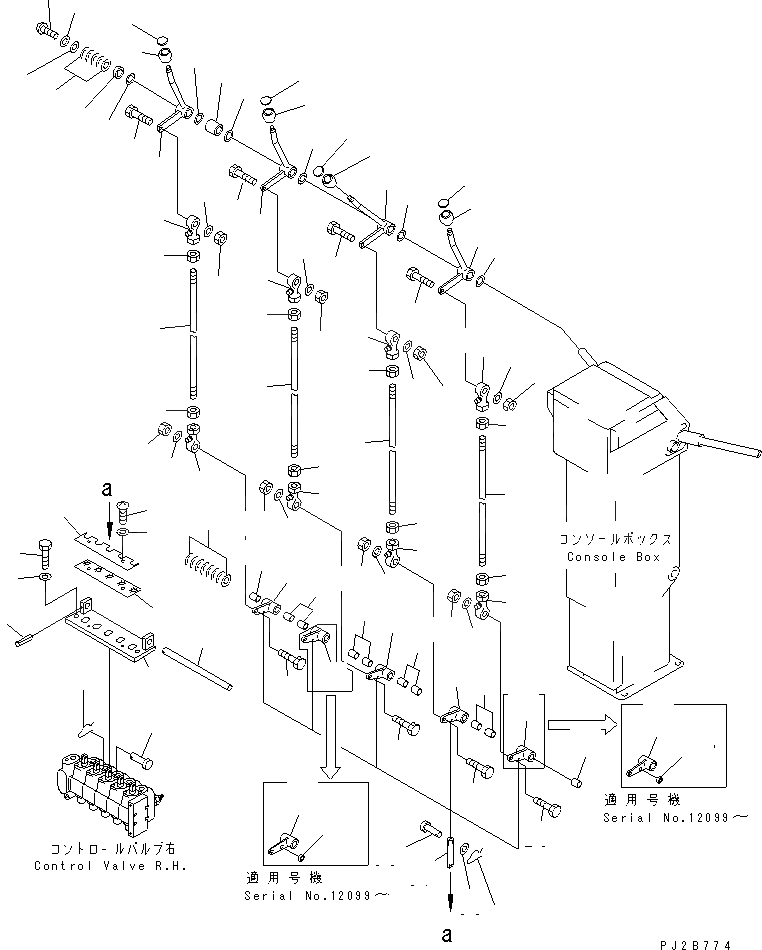 a

コンソールボックス
Console Box

コントロールバルブ右
Control Valve R.H.

適用号機
Serial No.12099～

適用号機
Serial No.12099～

a

PJ2B774