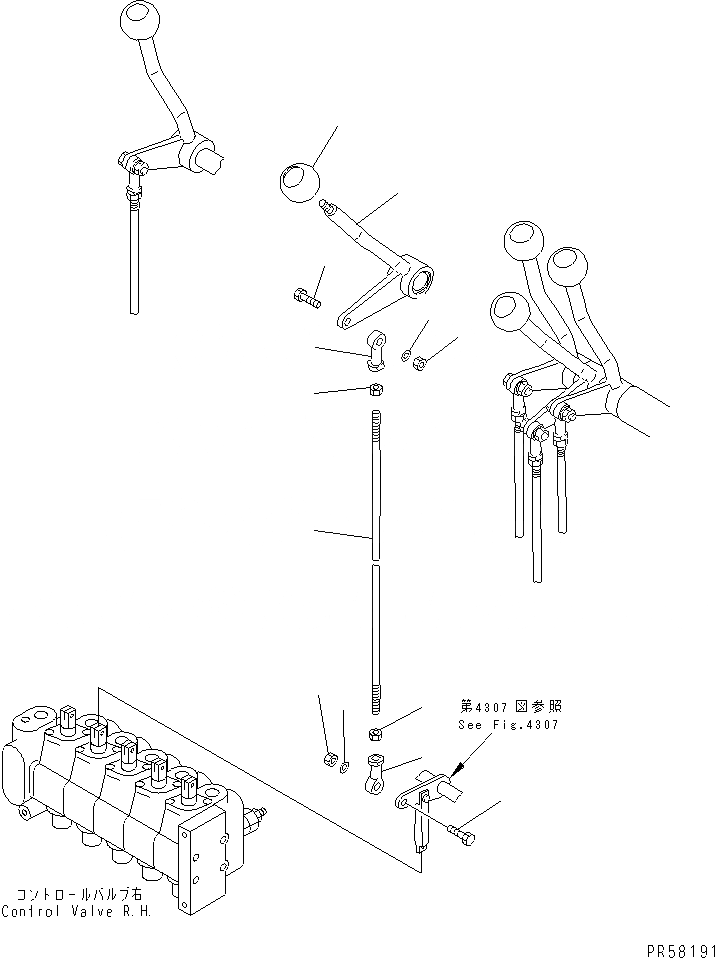 第4307図参照
See Fig.4307

コントロールバルブ右
Control Valve R.H.

PR58191