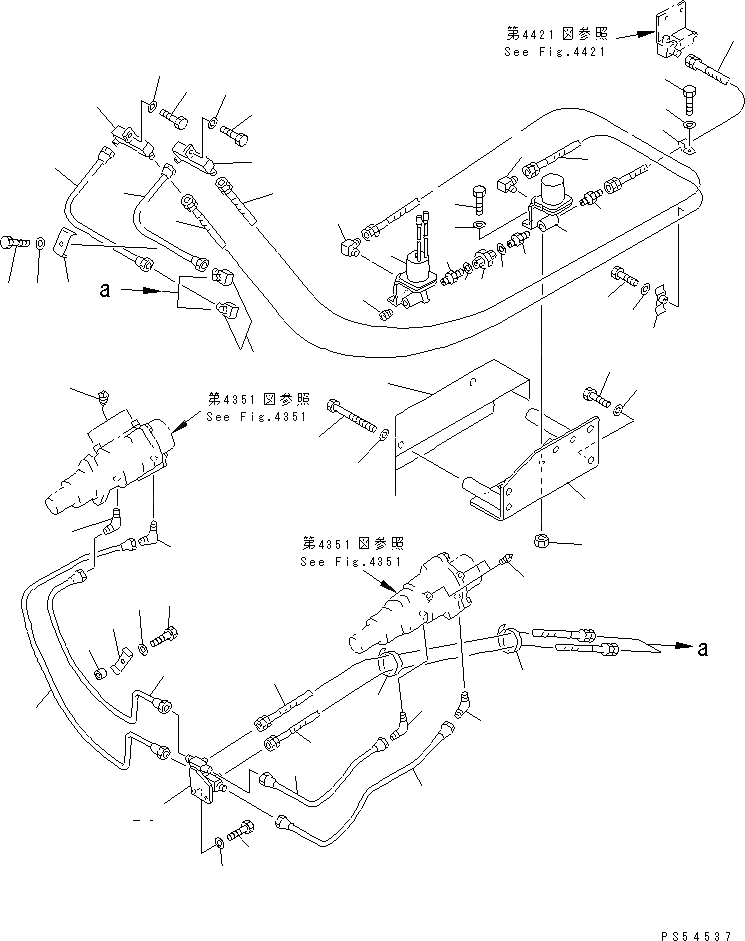 第4421図参照
See Fig.4421

a

第4351図参照
See Fig.4351

第4351図参照
See Fig.4351

a

PS54537