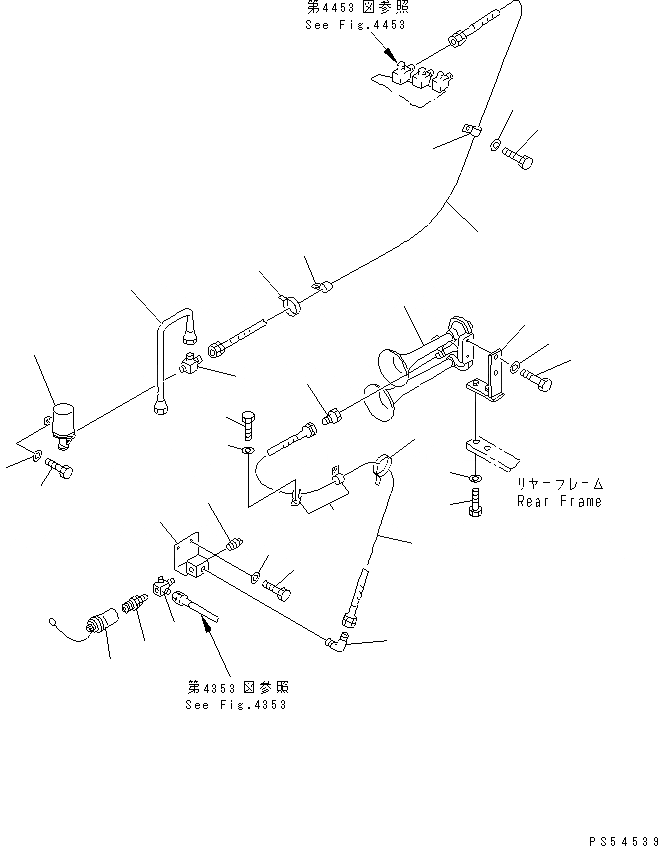 第4453図参照
See Fig.4453

リヤーフレーム
Rear Frame

第4353図参照
See Fig.4353

PS54539