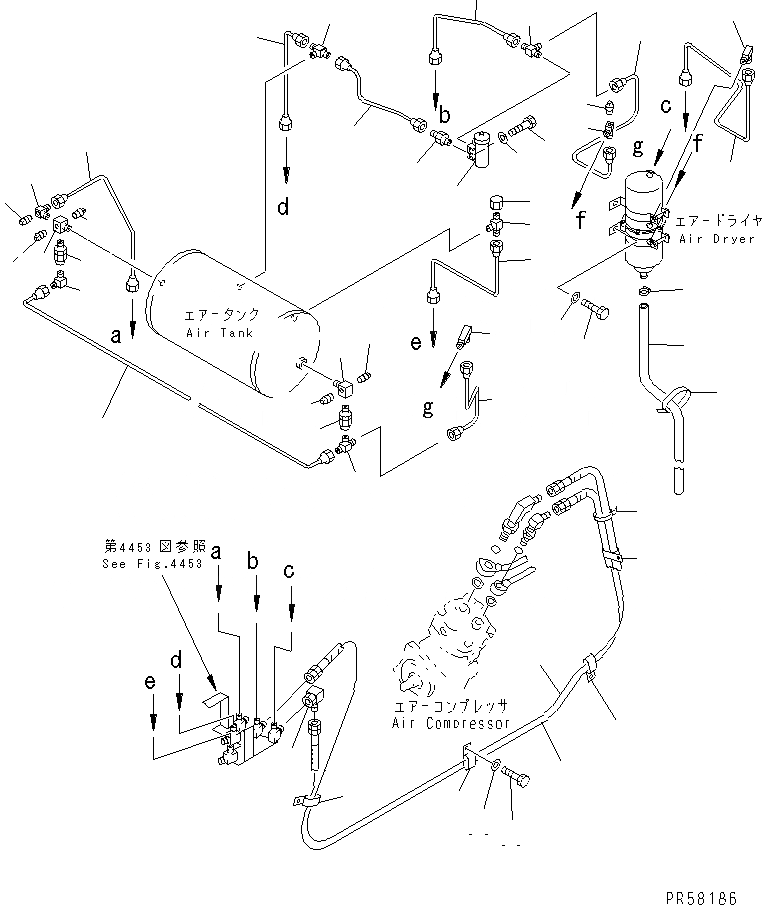 b
c
g
f
d
f
エアードライヤ
Air Dryer
a
エアータンク
Air Tank
e
g
第4453図参照
See Fig.4453
a
b
c
d
e
エアーコンプレッサ
Air Compressor
PR58186