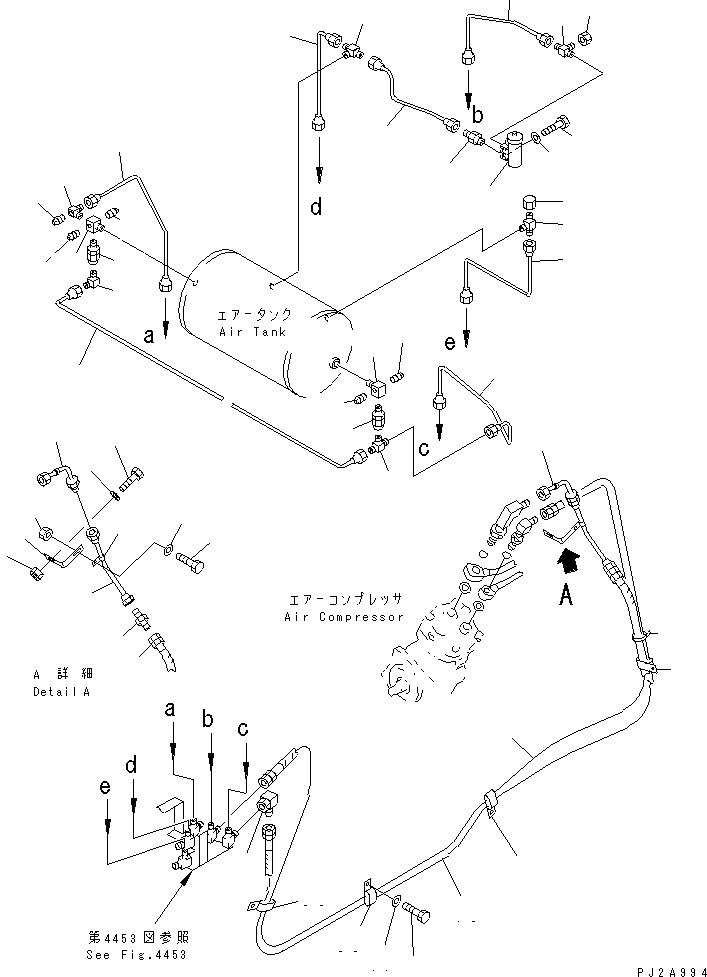 b

d

a

エアータンク
Air Tank

e

c

A

エアーコンプレッサ
Air Compressor

A 詳細
Detail A

a
b
c
d
e

第4453図参照
See Fig.4453

PJ2A994