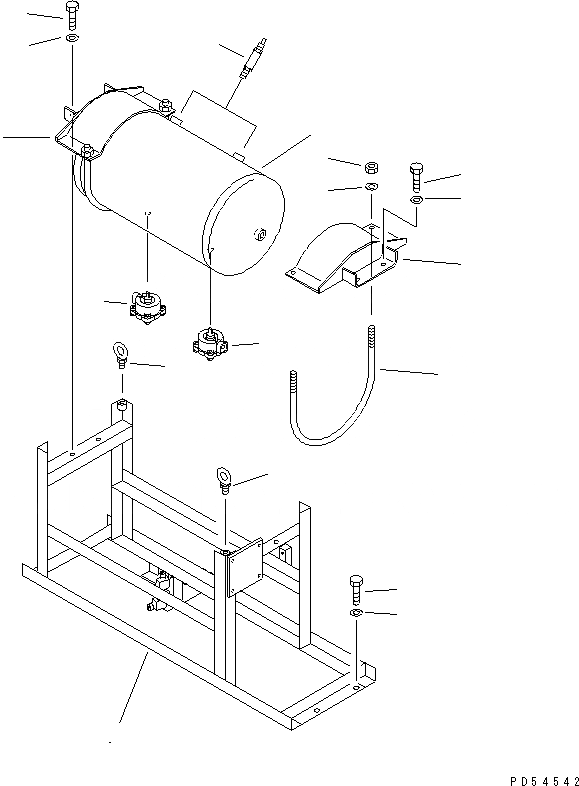 PD54542