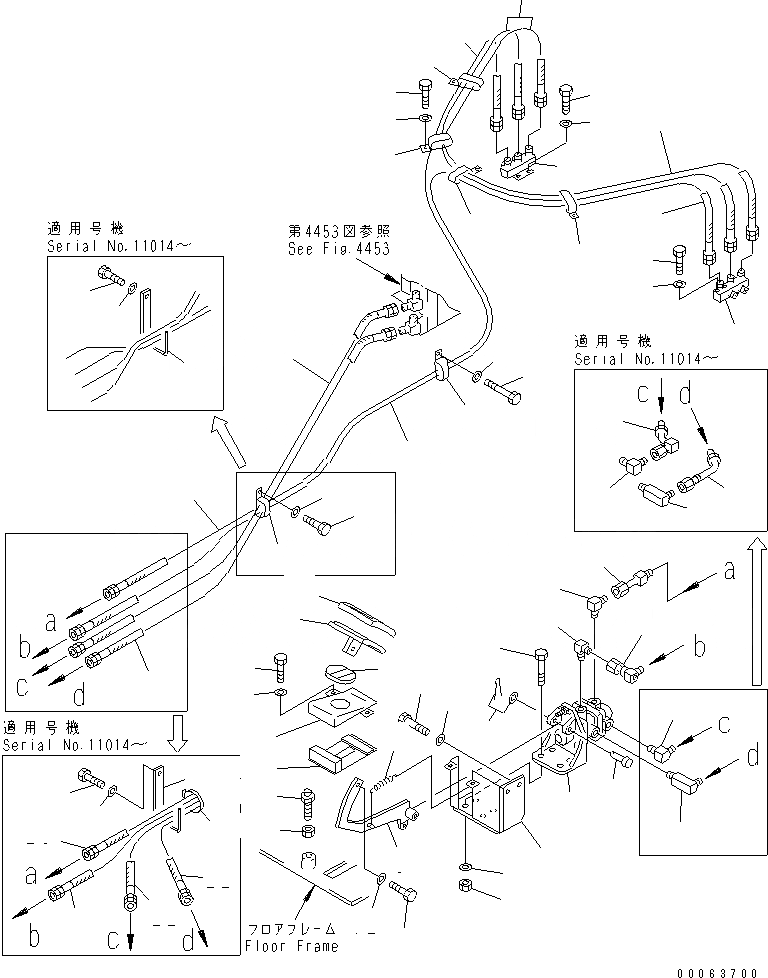 適用号機
Serial No.11014～

第4453図参照
See Fig.4453

適用号機
Serial No.11014～

c
d

a

b

c

d

a
b
c
d

適用号機
Serial No.11014～

a
b
c
d

フロアフレーム
Floor Frame

00063700