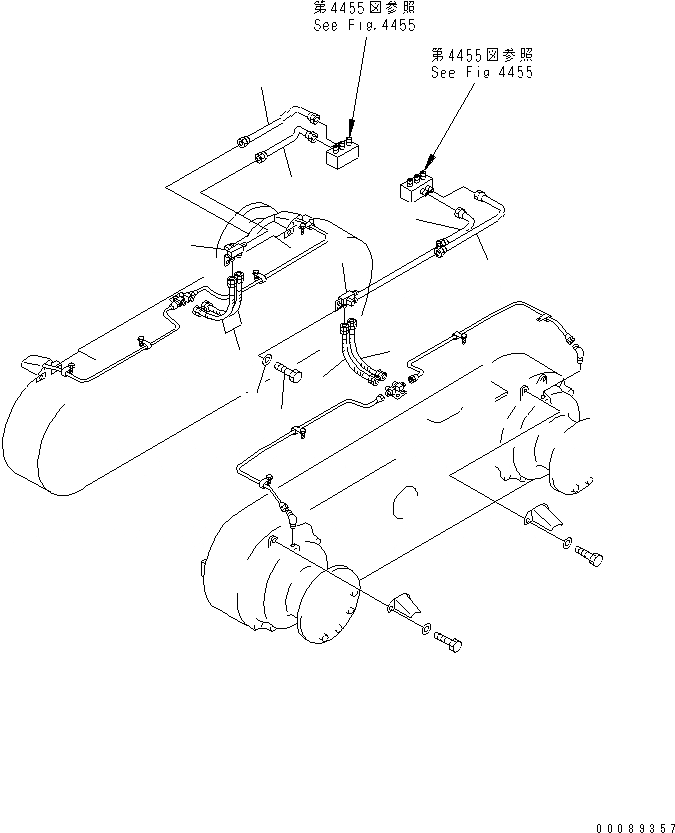 第4455図参照
See Fig.4455

第4455図参照
See Fig 4455

00089357