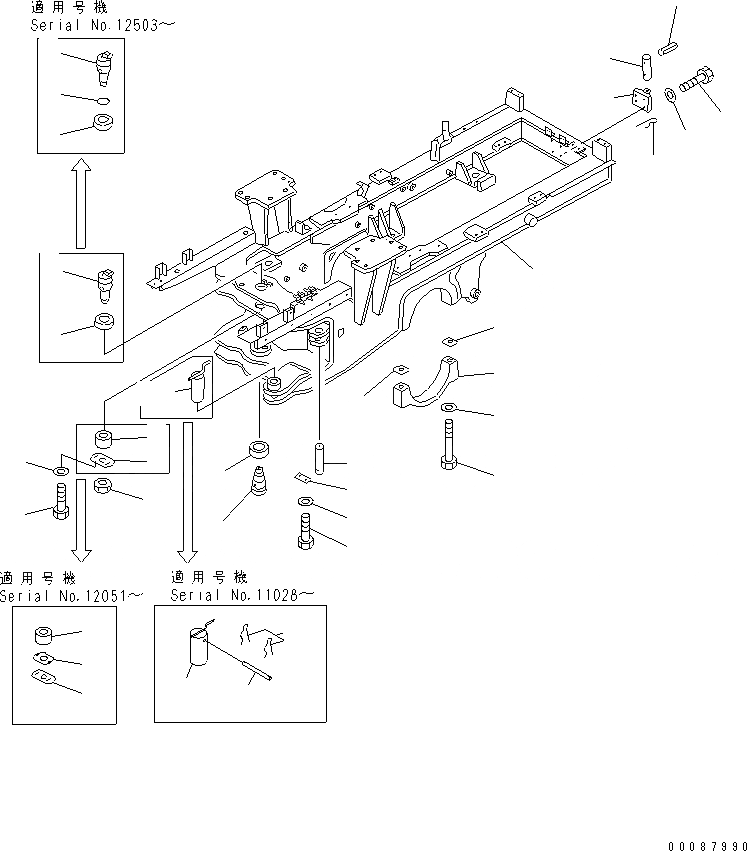 適用号機
Serial No.12503～

適用号機
Serial No.12051～

適用号機
Serial No.11028～

00087990