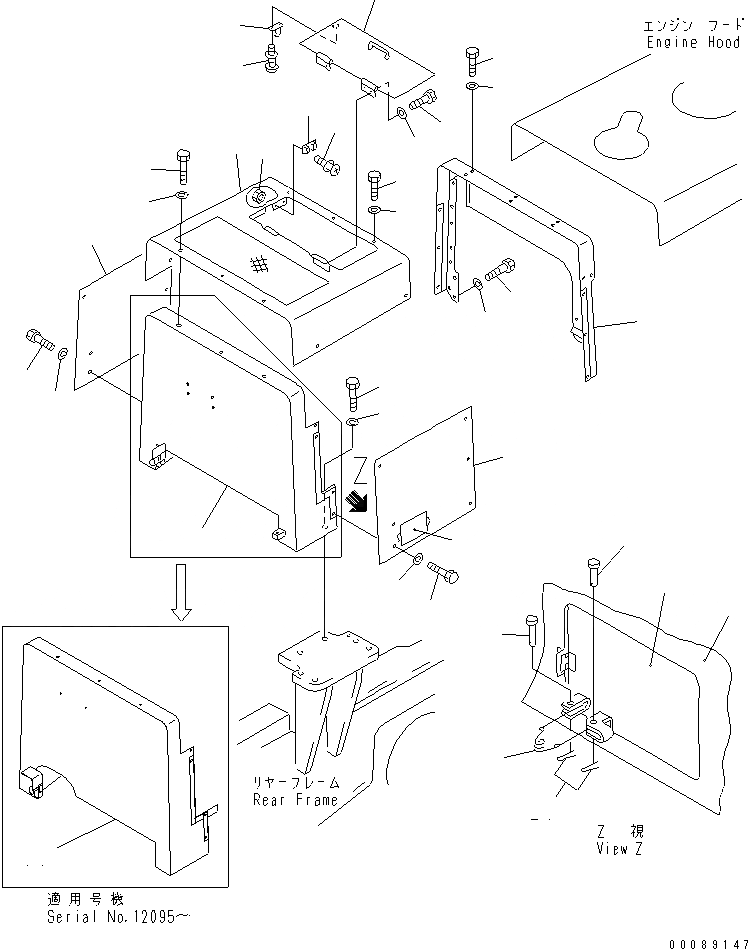 エンジン フード
Engine Hood

Z

リヤーフレーム
Rear Frame

Z 視
View Z

適用号機
Serial No.12095～

00089147