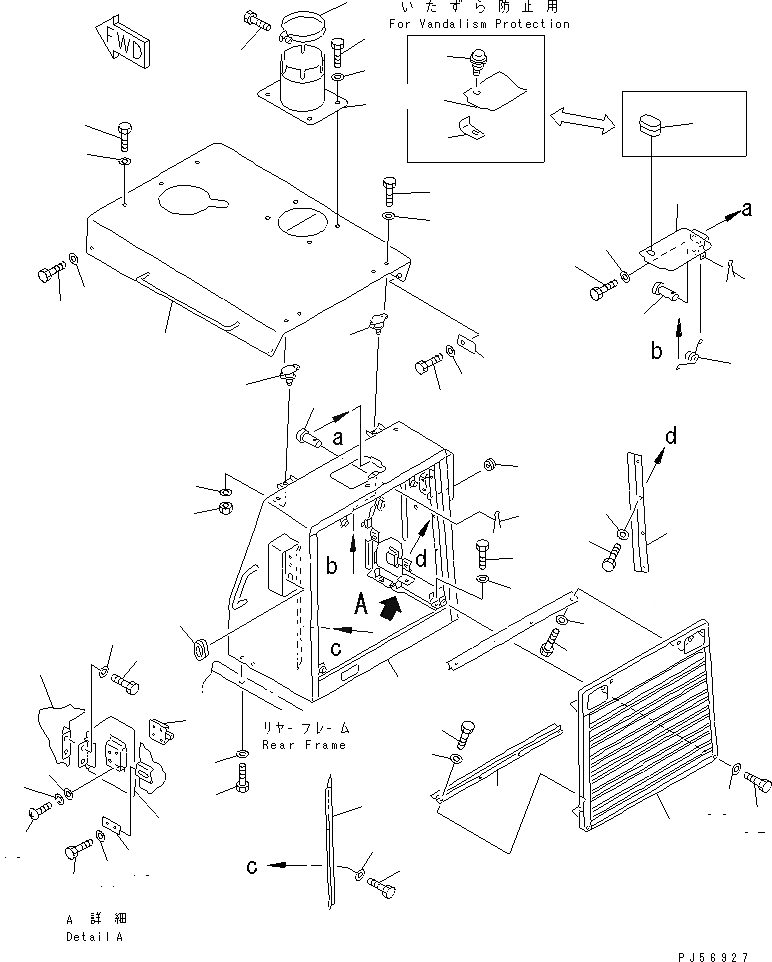 FWD

いたずら防止用
For Vandalism Protection

a

b

a

d

b

d

A

c

リヤーフレーム
Rear Frame

c

A 詳細
Detail A

PJ56927