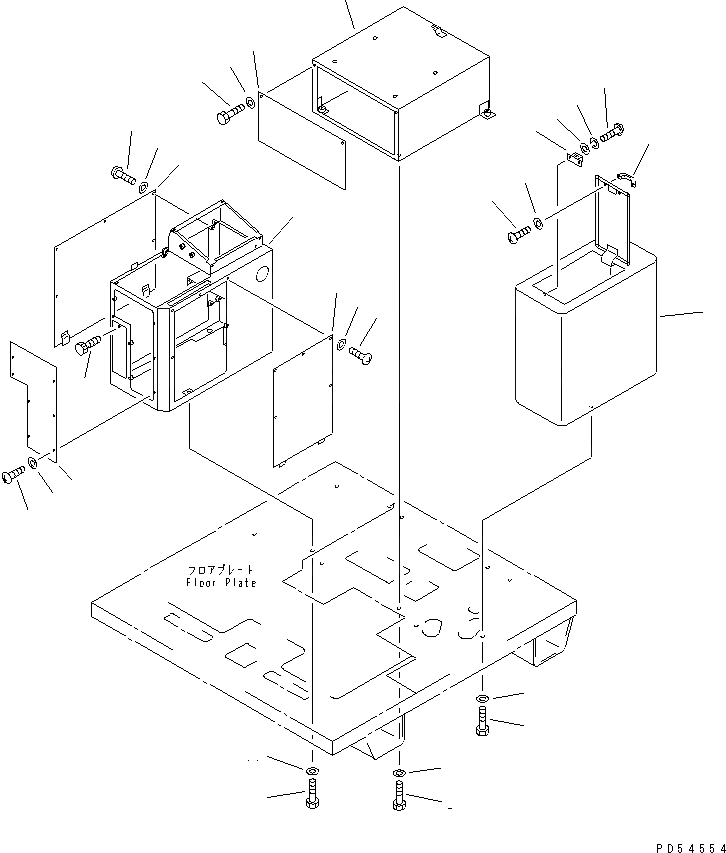 フロアプレート
Floor Plate

PD54554