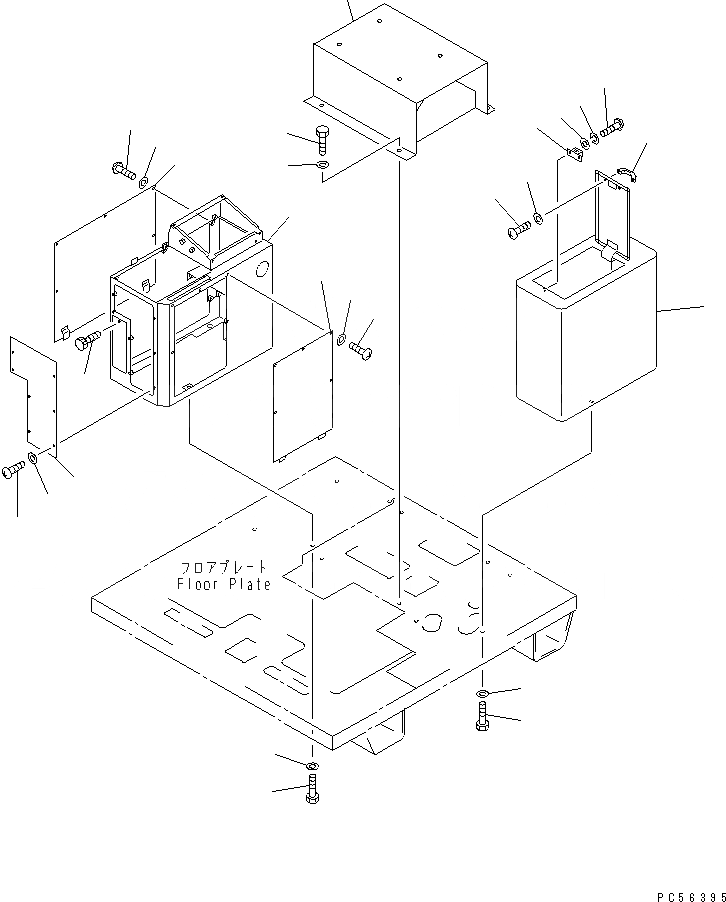 フロアプレート
Floor Plate

PC56395