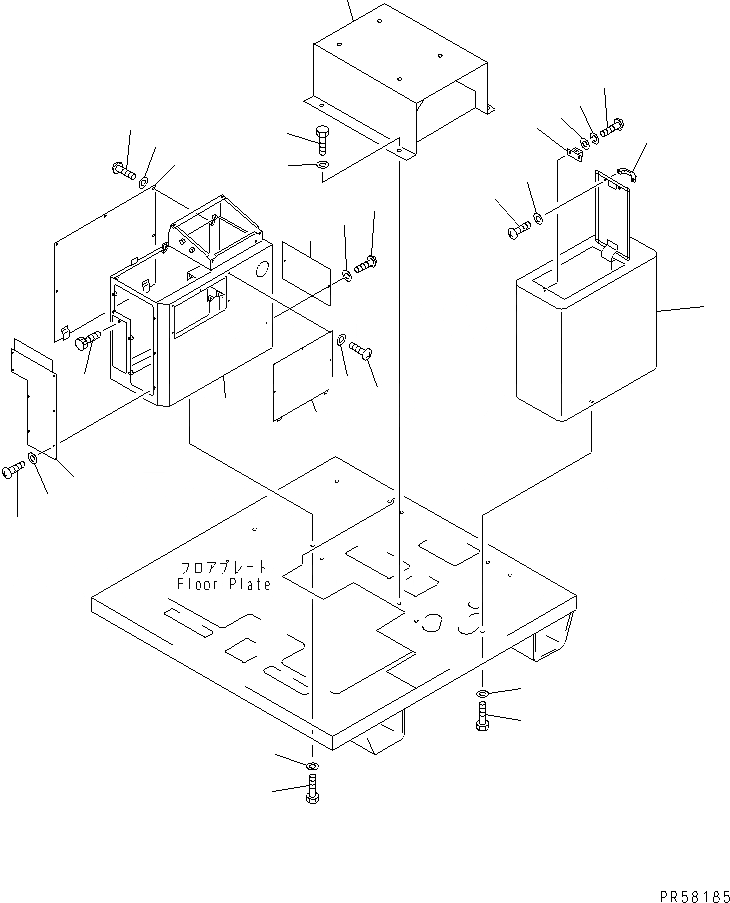 フロアプレート
Floor Plate

PR58185