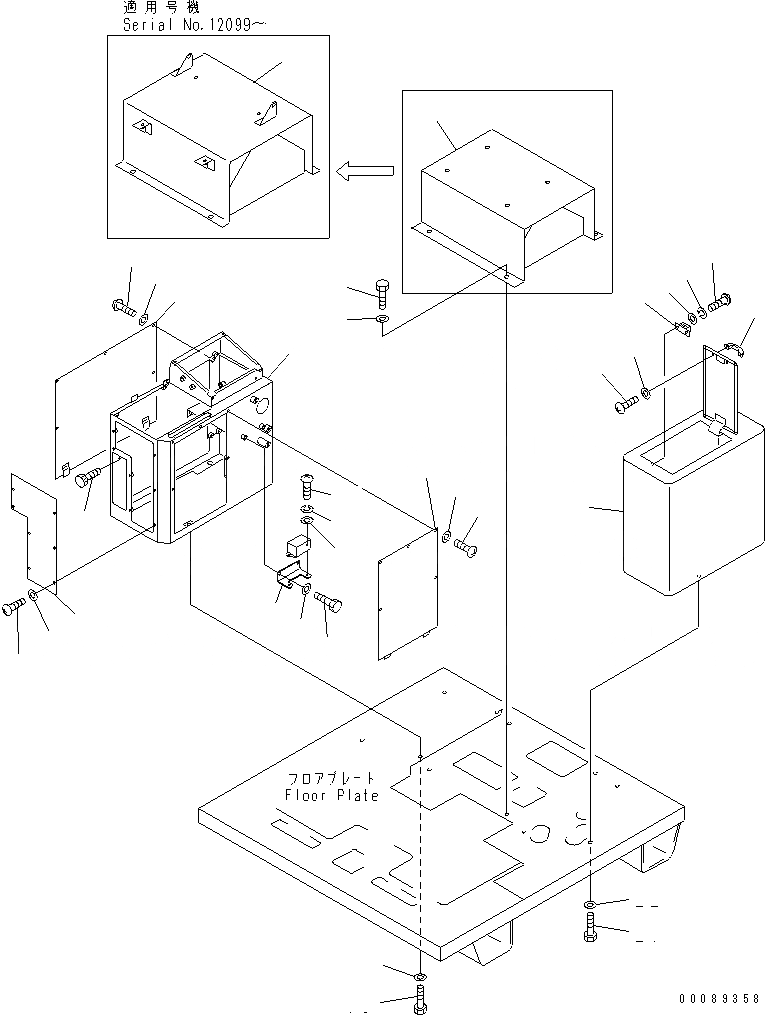 適用号機
Serial No.12099~

フロアプレート
Floor Plate

00089358