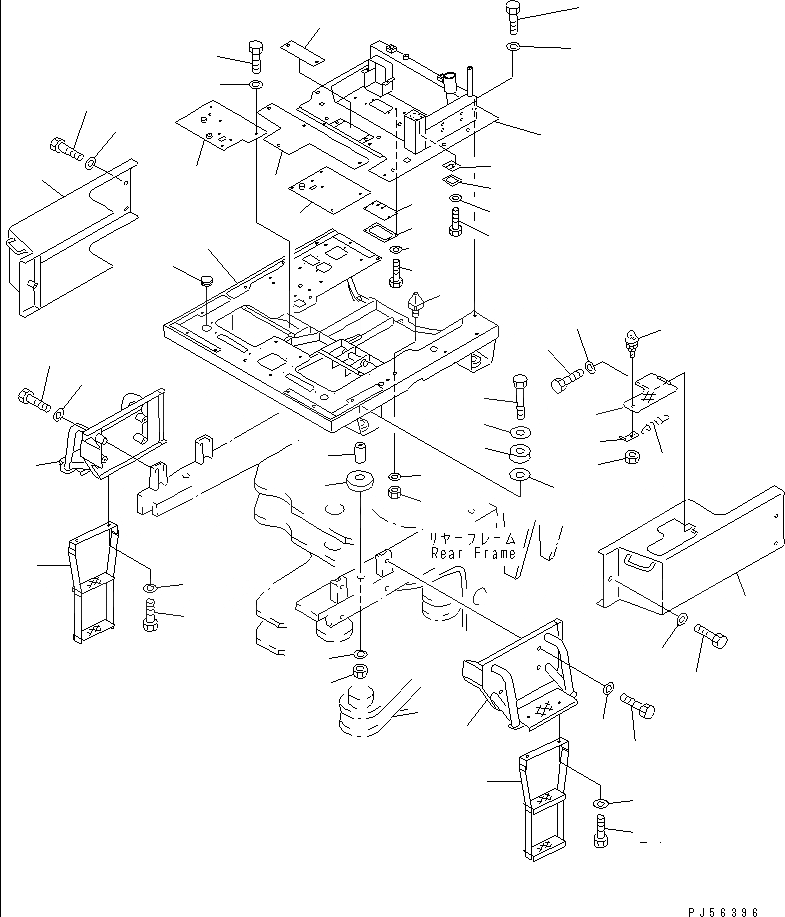 リヤーフレーム
Rear Frame

PJ56396