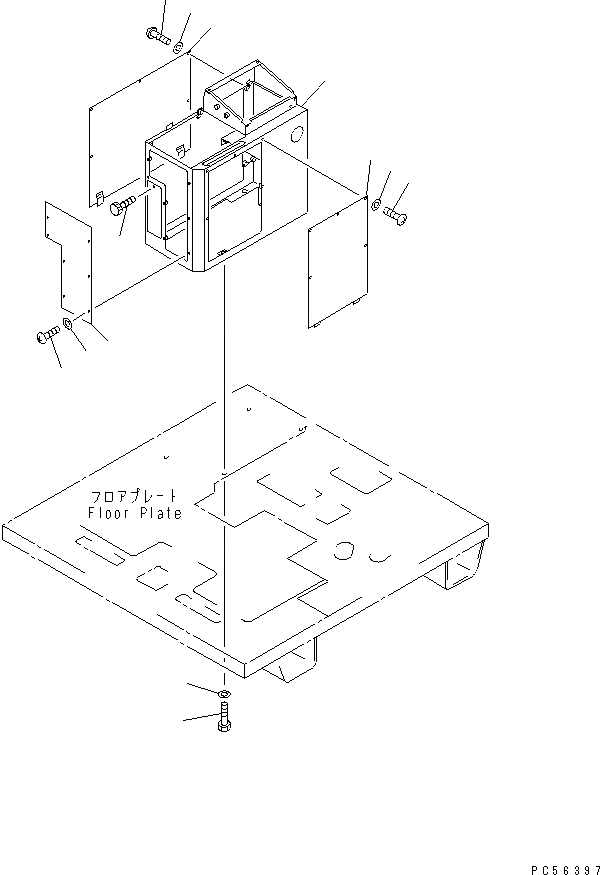 フロアプレート
Floor Plate

PC56397