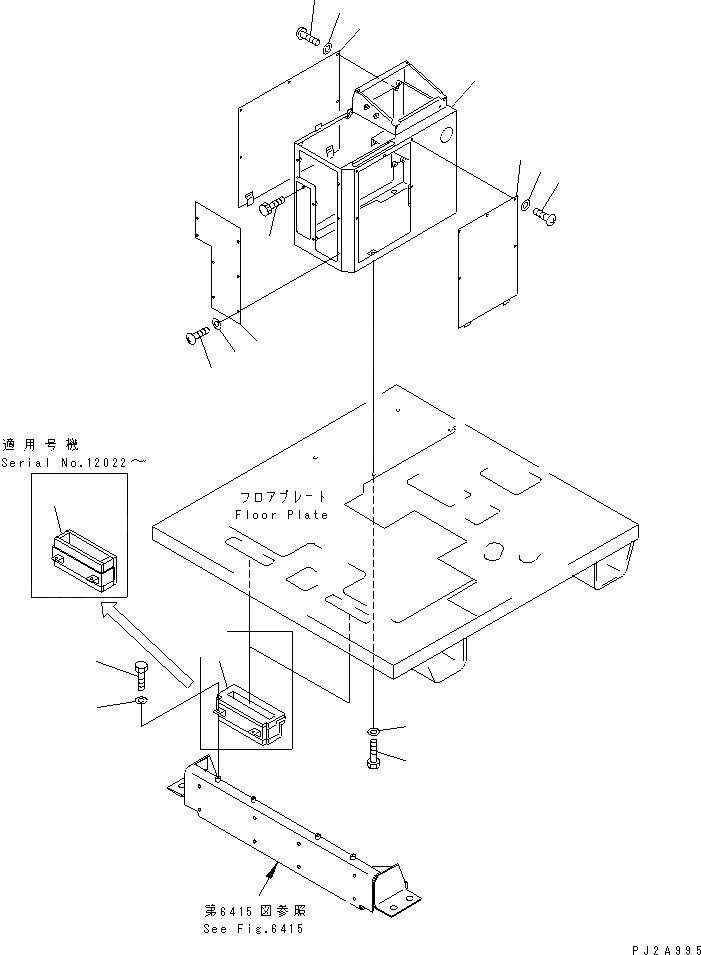 適用号機
Serial No.12022～

フロアプレート
Floor Plate

第6415図参照
See Fig.6415

PJ2A995