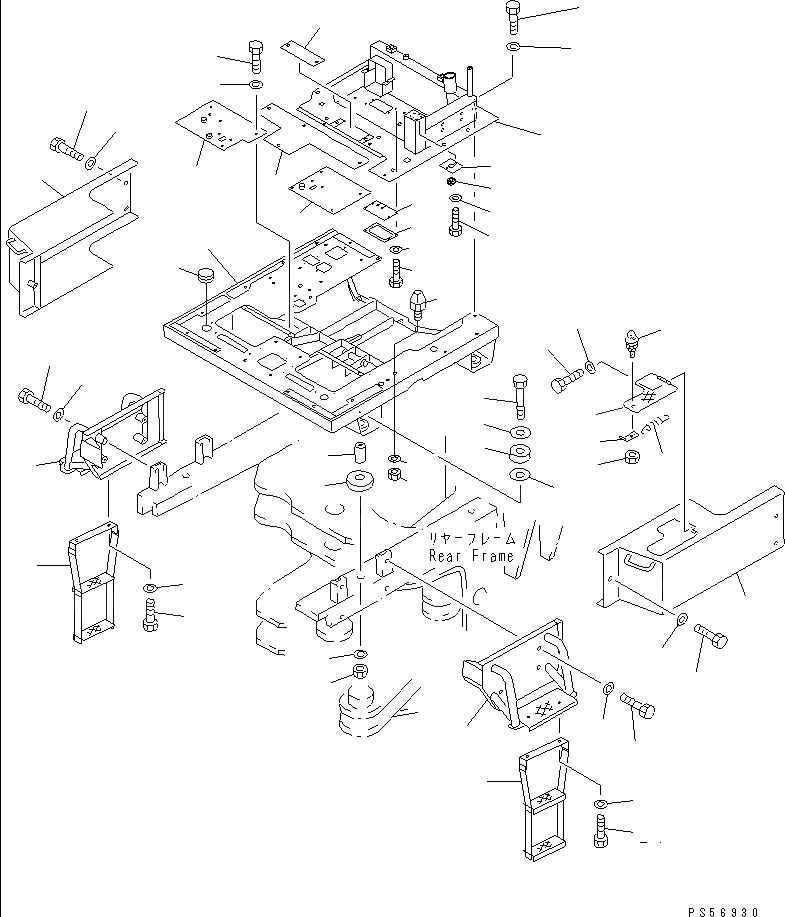 リヤーフレーム
Rear Frame

PS56930