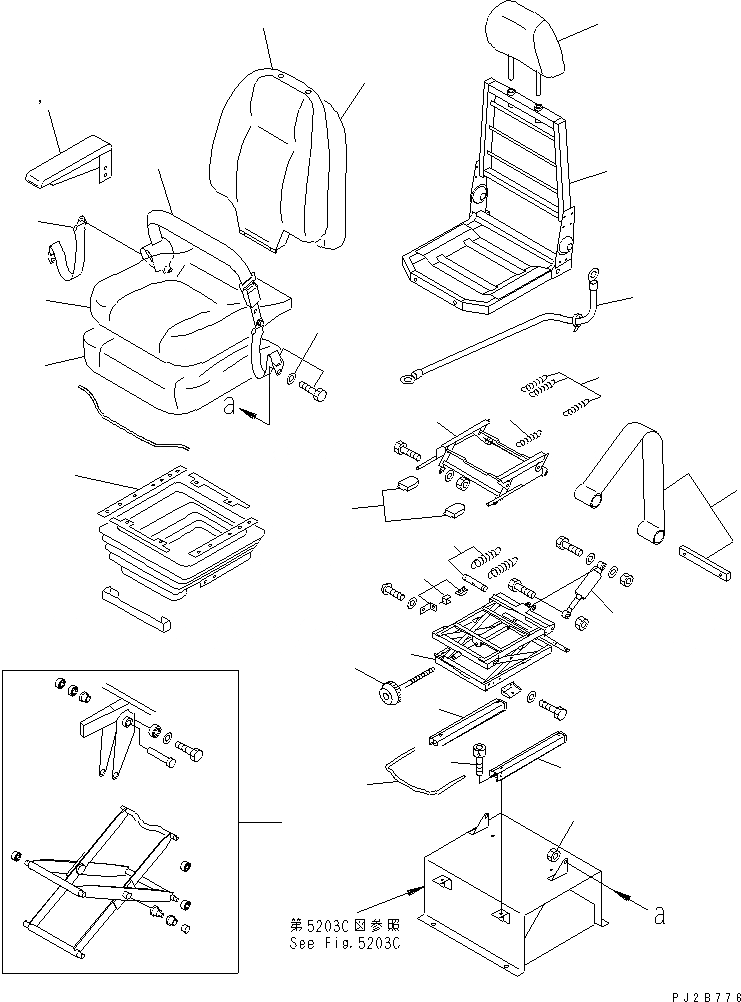 a

第5203C図参照
See Fig.5203C

a

PJ2B776