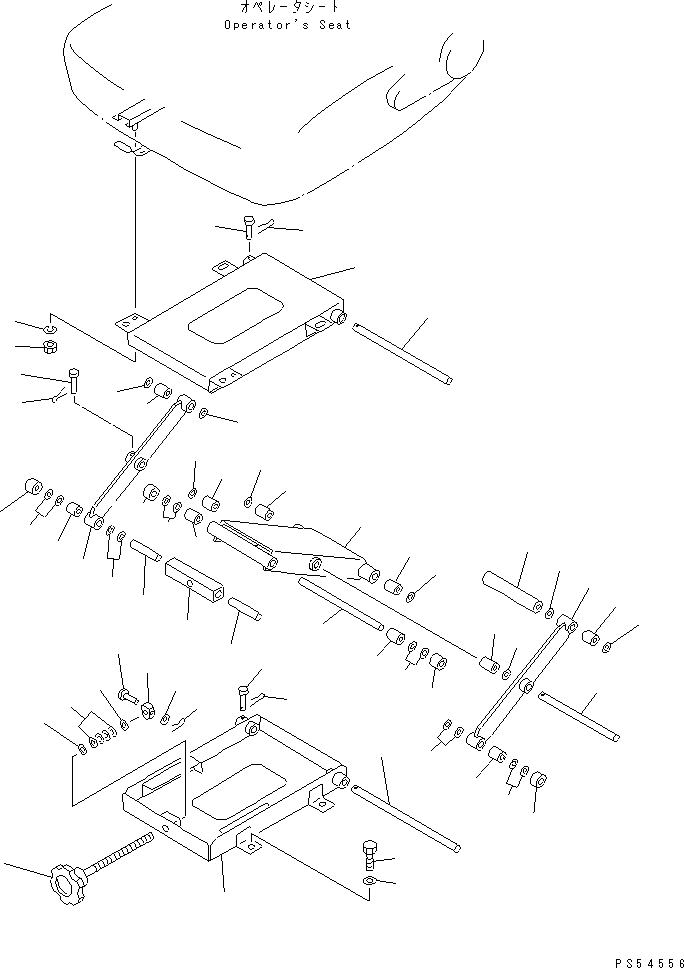 オペレータシート
Operator's Seat

PS54556