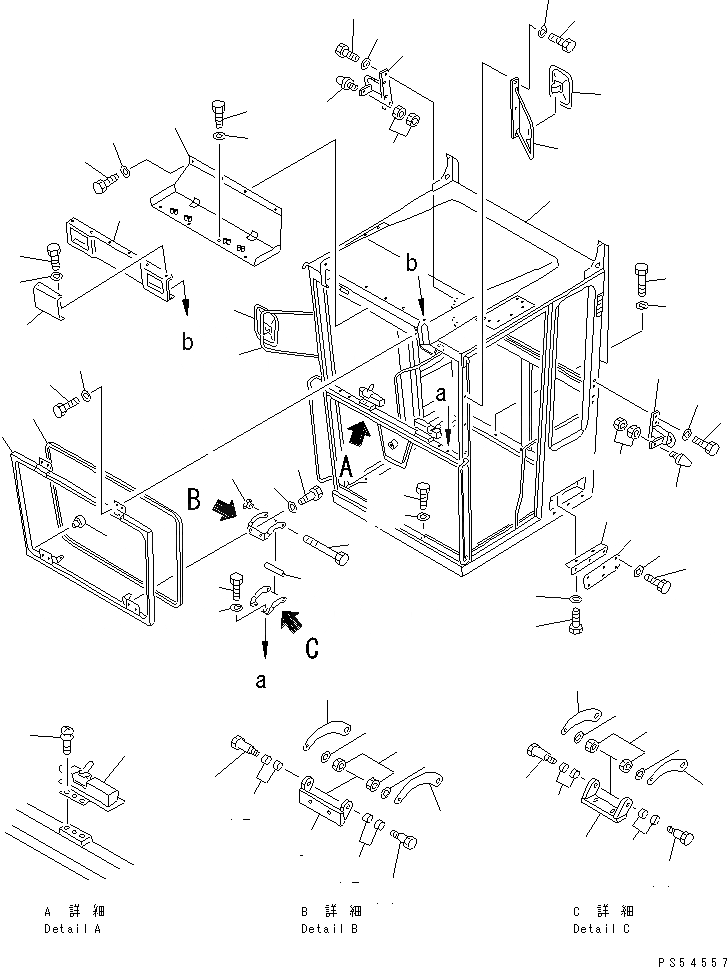 b

b

a

A

B

C

a

A 詳 細
Detail A

B 詳 細
Detail B

C 詳 細
Detail C

PS54557