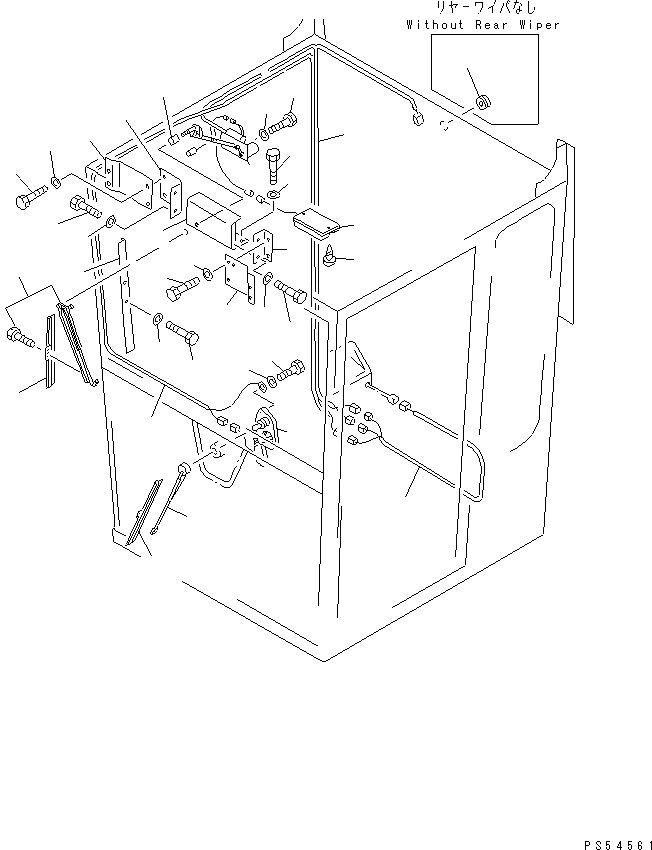 リヤーワイパなし
Without Rear Wiper

PS54561