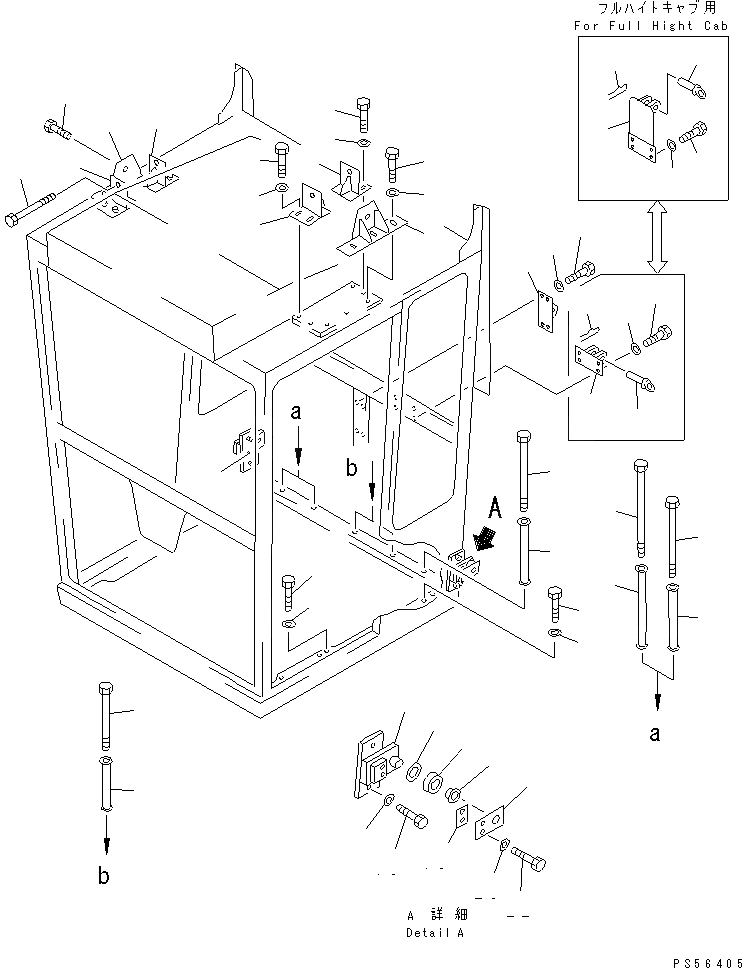 フルハイトキャブ用
For Full Hight Cab

a

b

A

a

b

A 詳細
Detail A

PS56405