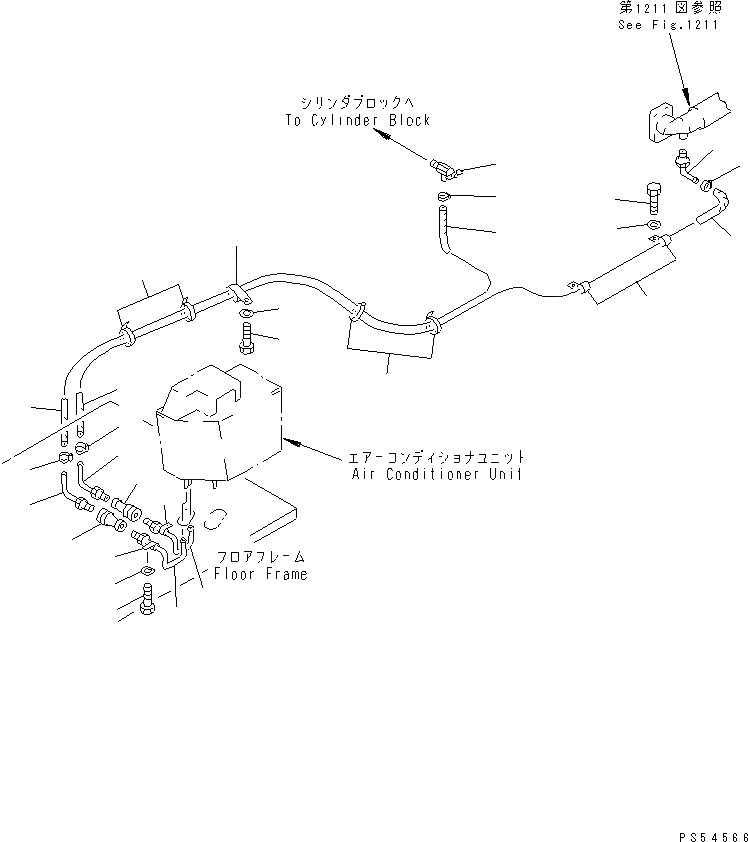 第1211図参照
See Fig.1211

シリンダブロックへ
To Cylinder Block

エアーコンディショナユニット
Air Conditioner Unit

フロアフレーム
Floor Frame

PS54566