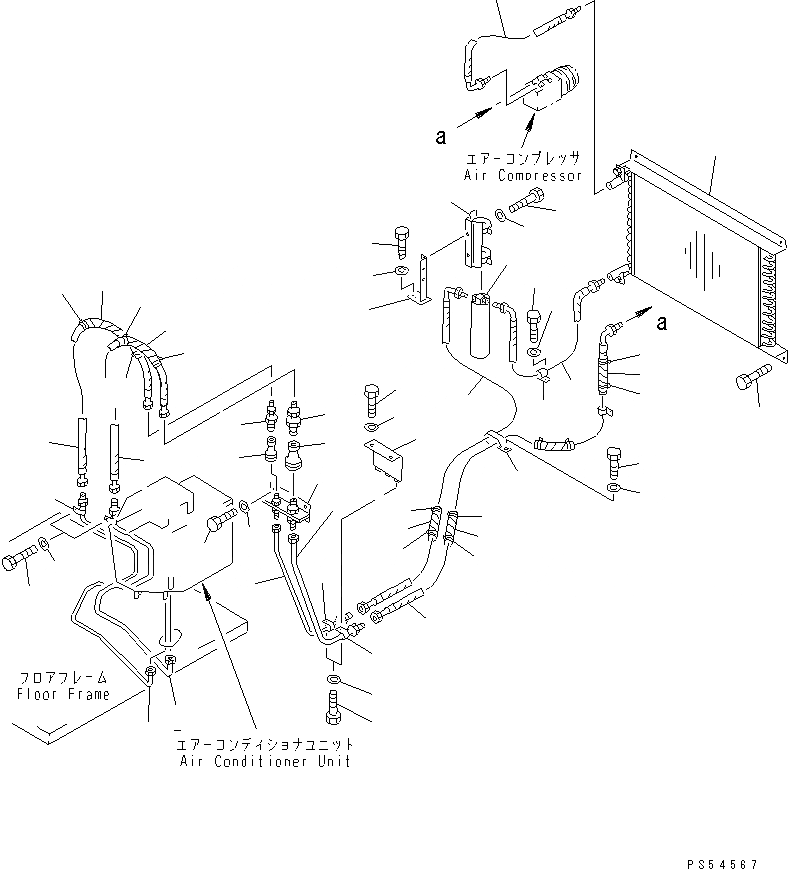 a

エアーコンプレッサ
Air Compressor

a

フロアフレーム
Floor Frame

エアーコンディショナユニット
Air Conditioner Unit

PS54567