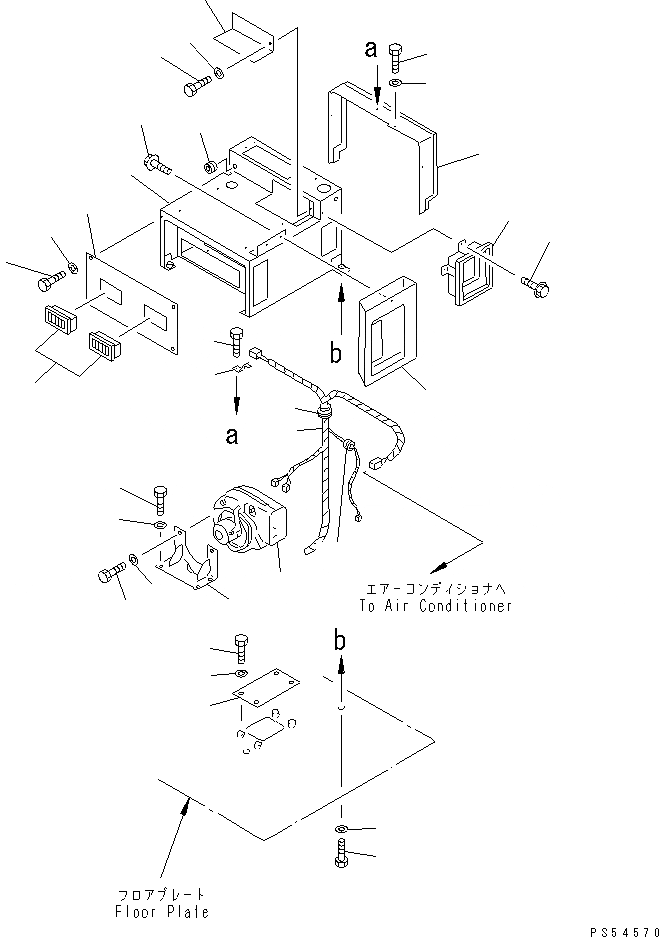 a

b

a

エアーコンディショナへ
To Air Conditioner

b

フロアプレート
Floor Plate

PS54570