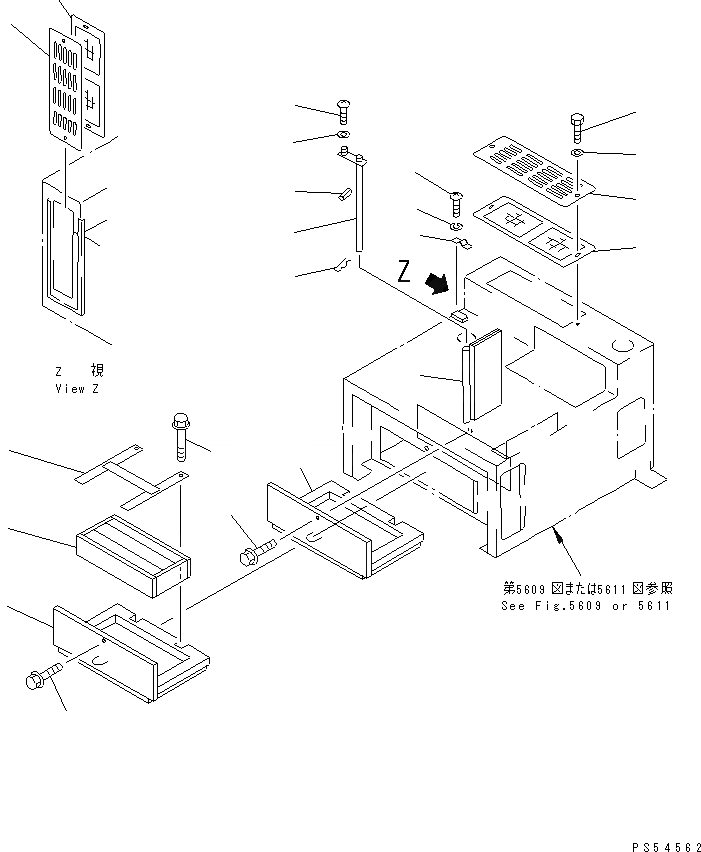 Z

Z 視
View Z

第5609図または5611図参照
See Fig.5609 or 5611

PS54562