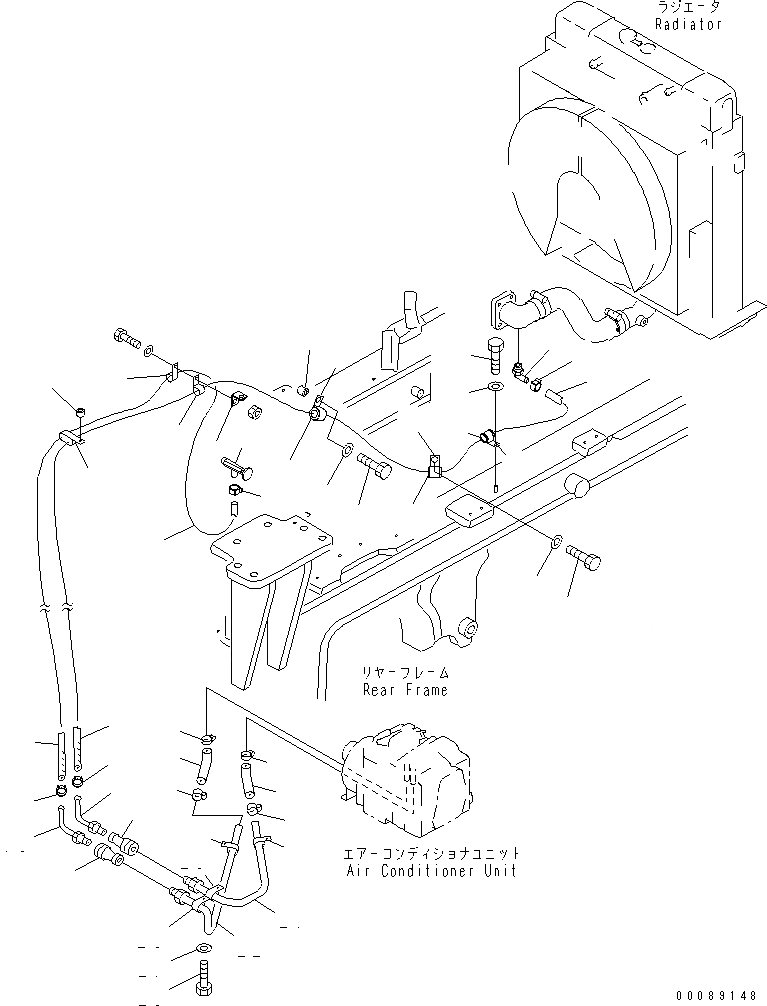 ラジエータ
Radiator

リヤーフレーム
Rear Frame

エアーコンディショナユニット
Air Conditioner Unit

00089148