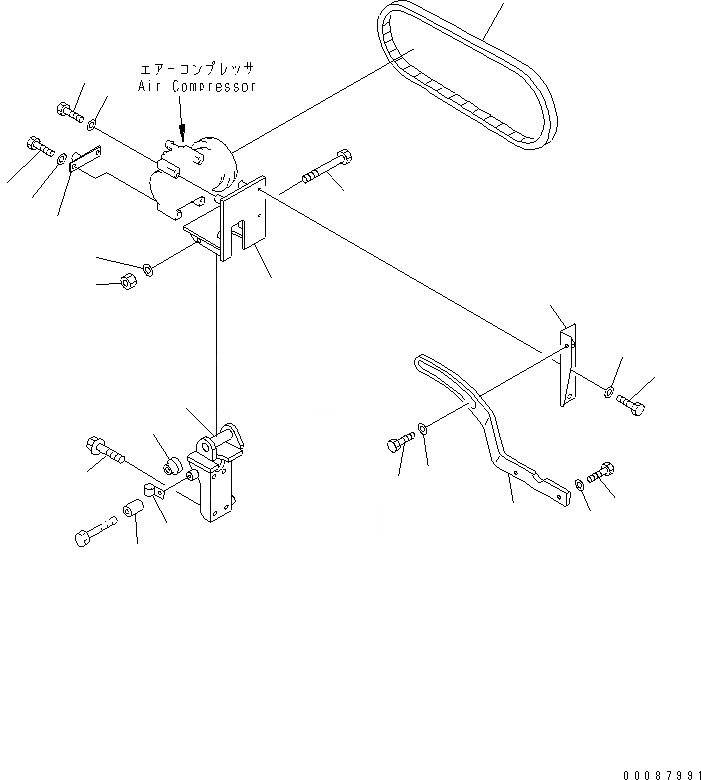 エアーコンプレッサ
Air Compressor

00087991