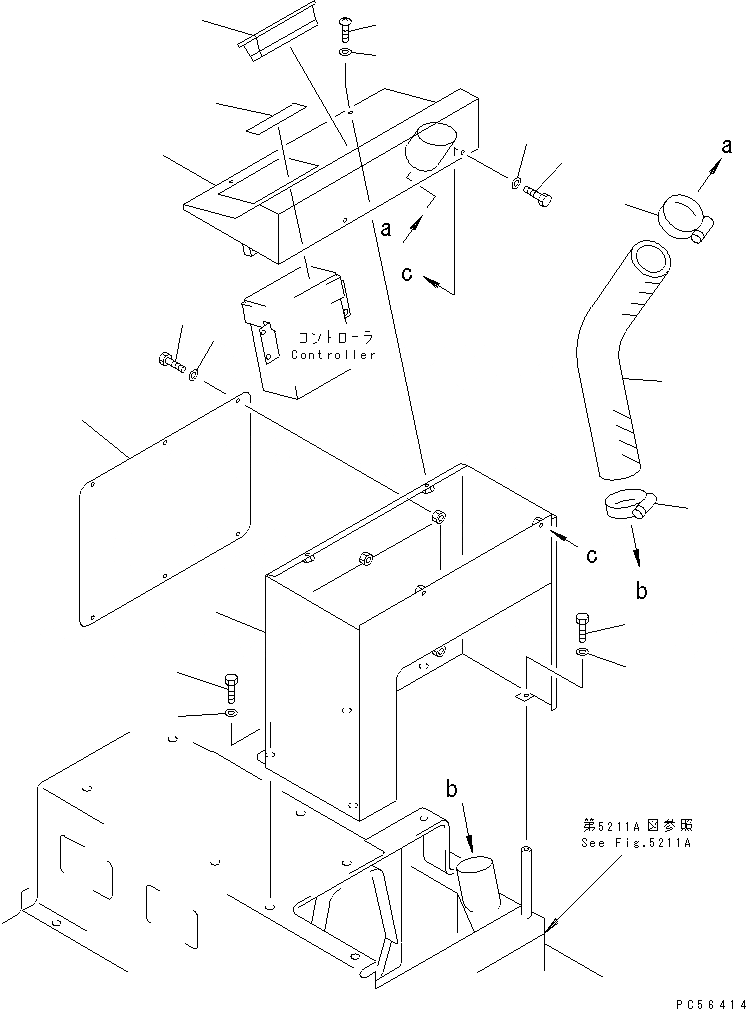 a
a
c
コントローラ
Controller
c
b
b
第5211A図参照
See Fig.5211A
PC56414