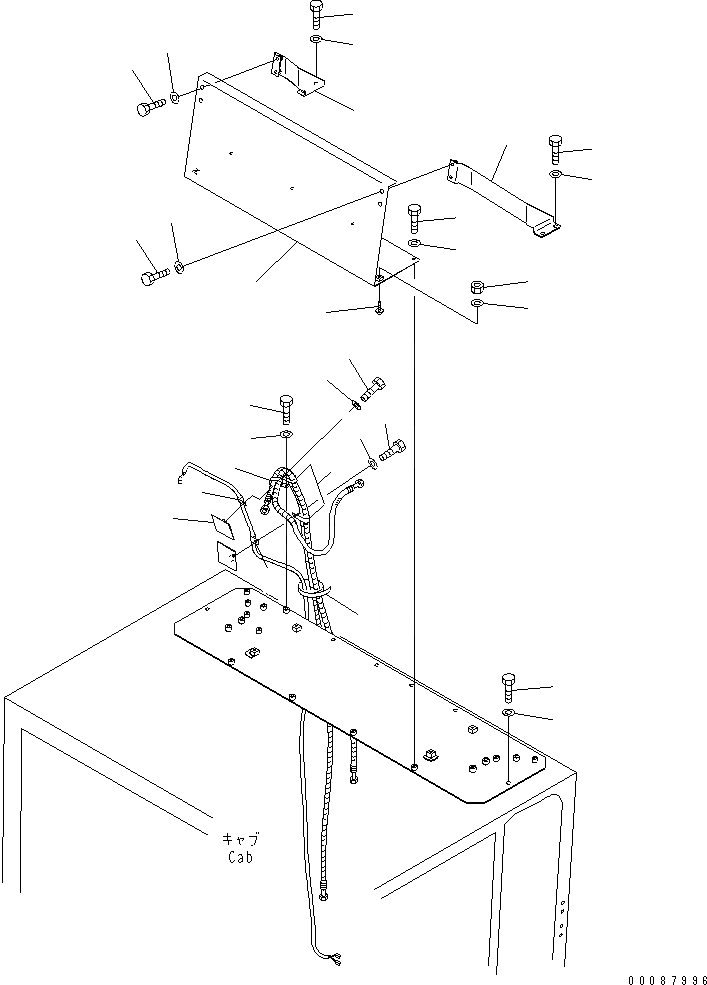 キャブ
Cab

00087996