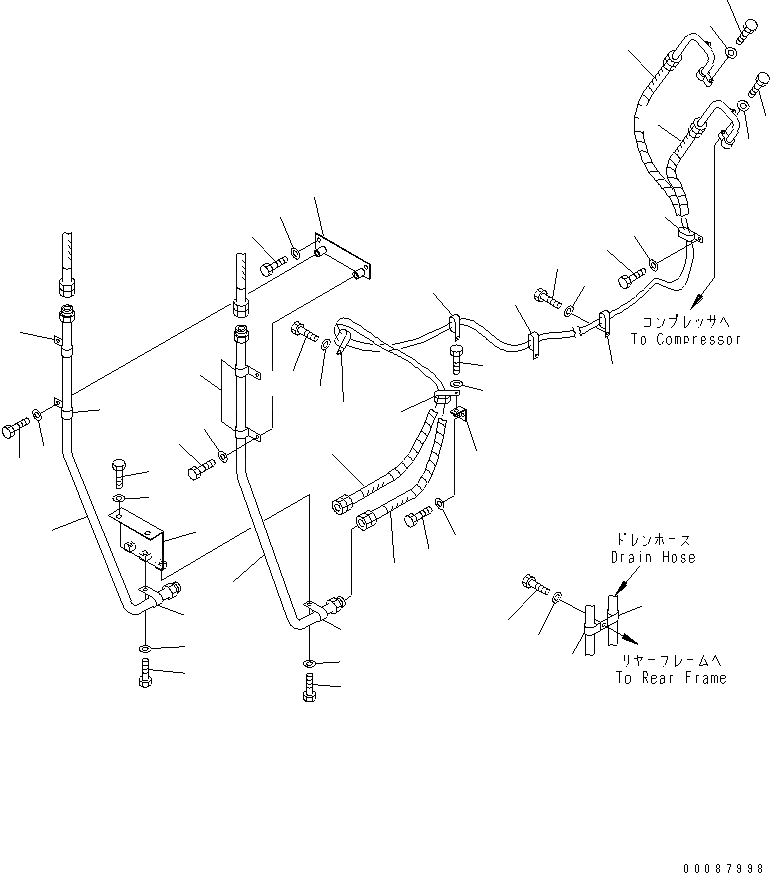 コンプレッサへ
To Compressor

ドレンホース
Drain Hose

リヤーフレームへ
To Rear Frame

00087998