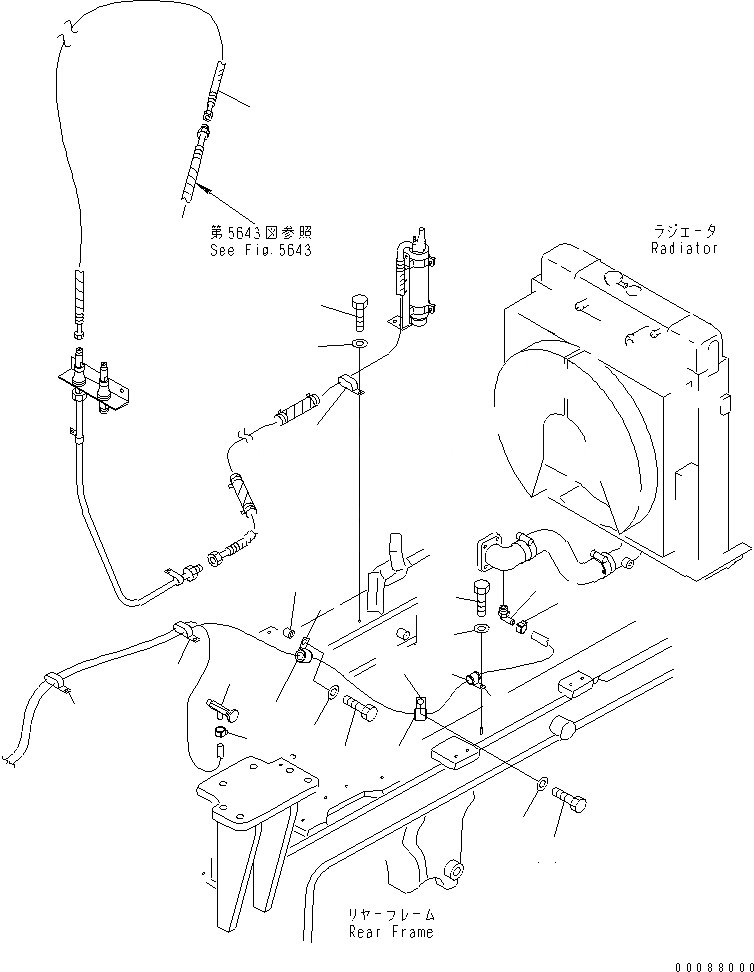 第5643図参照
See Fig.5643

ラジエータ
Radiator

リヤーフレーム
Rear Frame

00088000