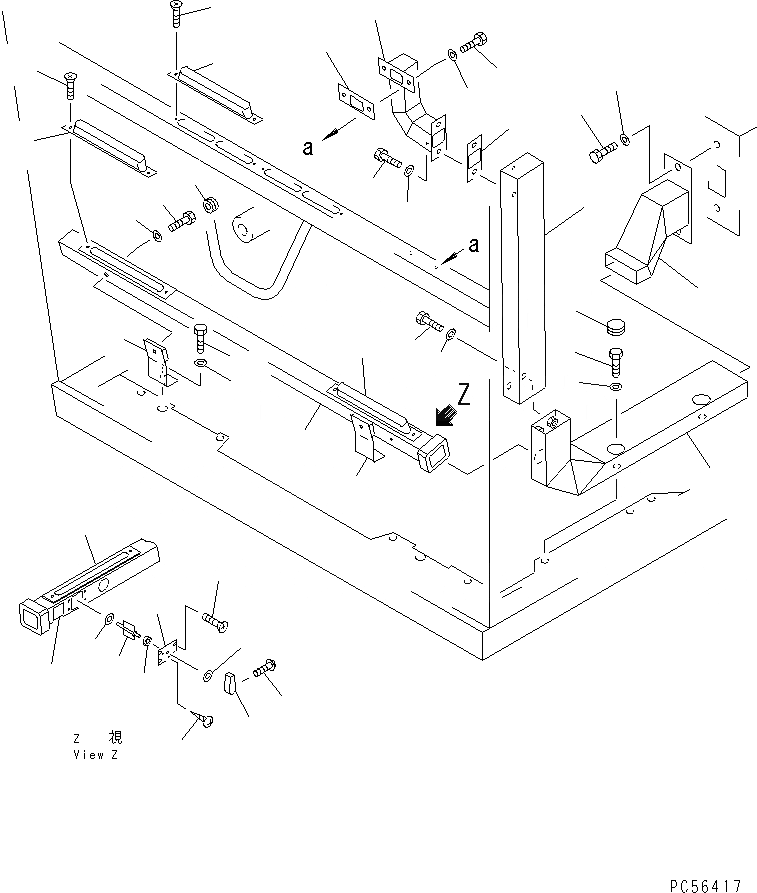 a
a
Z
Z 視
View Z
PC56417