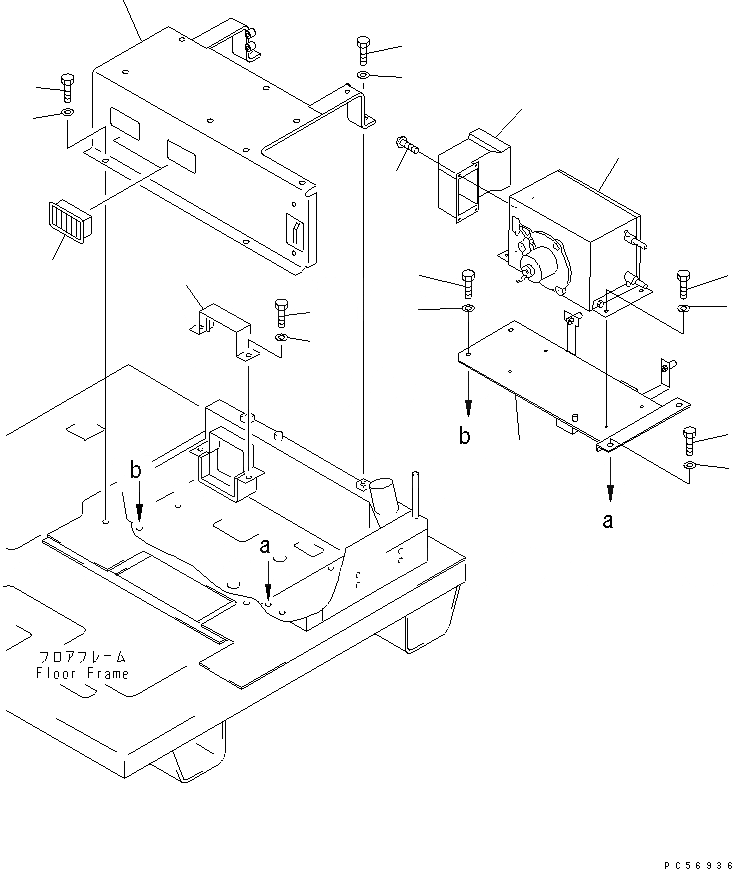 b
a
b
a
フロアフレーム
Floor Frame
PC56936