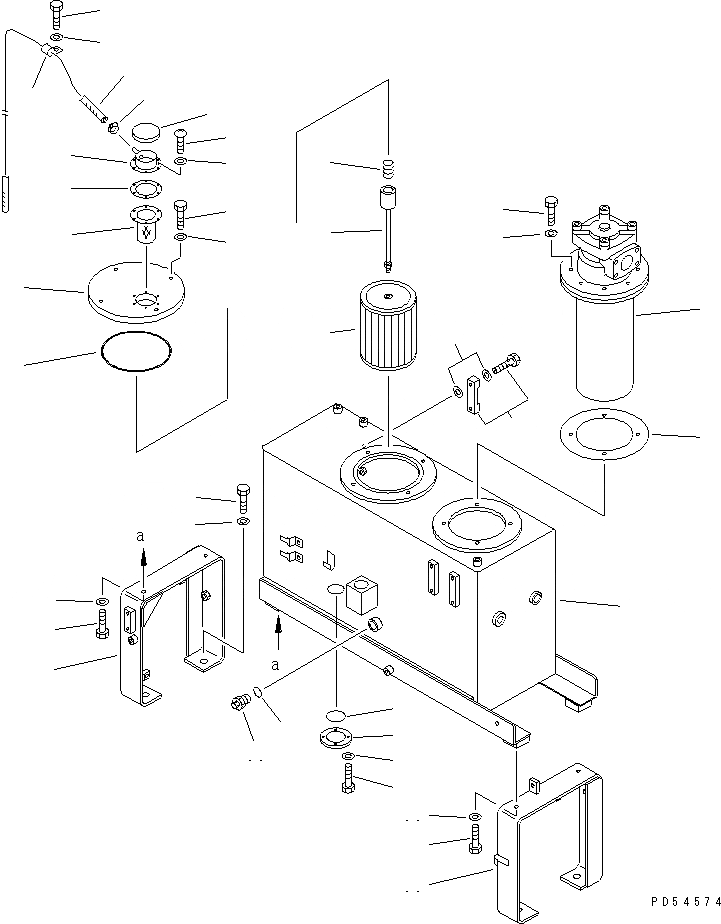 a

a

PD54574