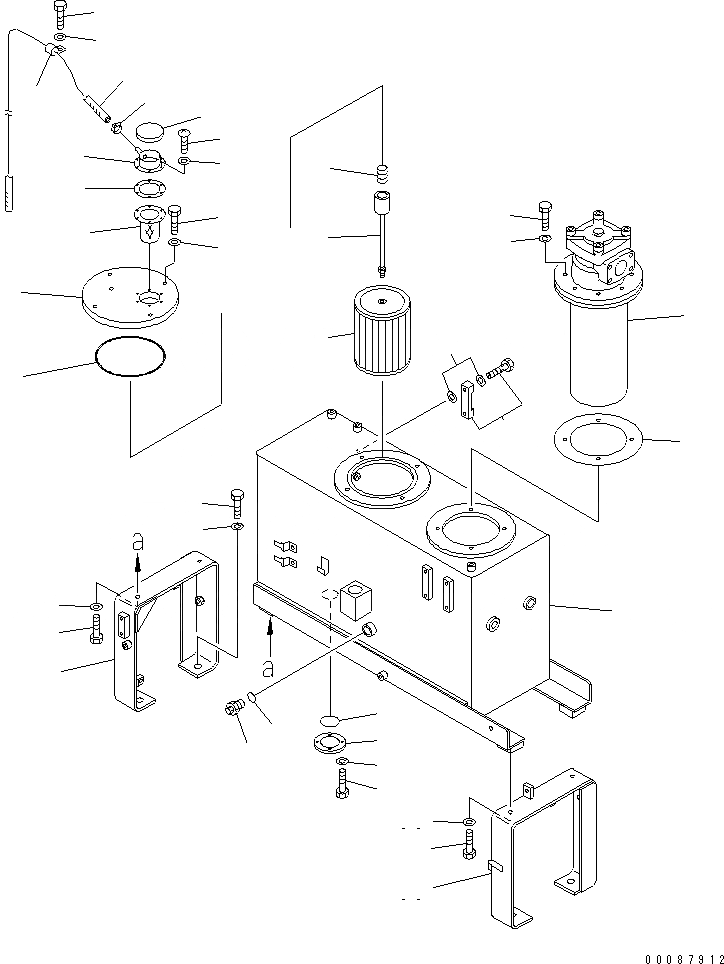 a

a

00087912