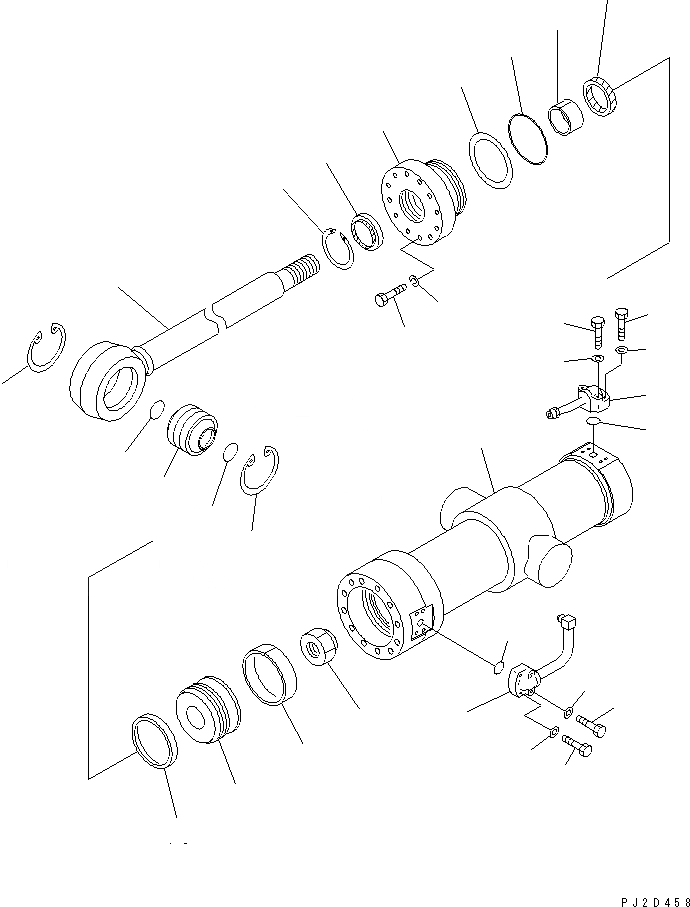 PJ2D458