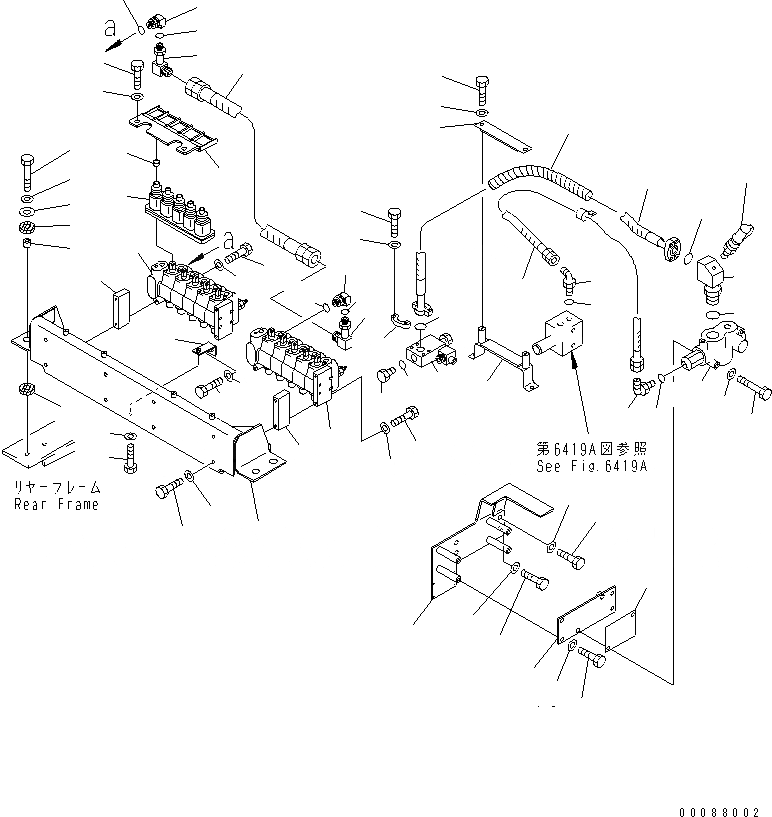 a

a

第6419A図参照
See Fig.6419A

リヤーフレーム
Rear Frame

00088002