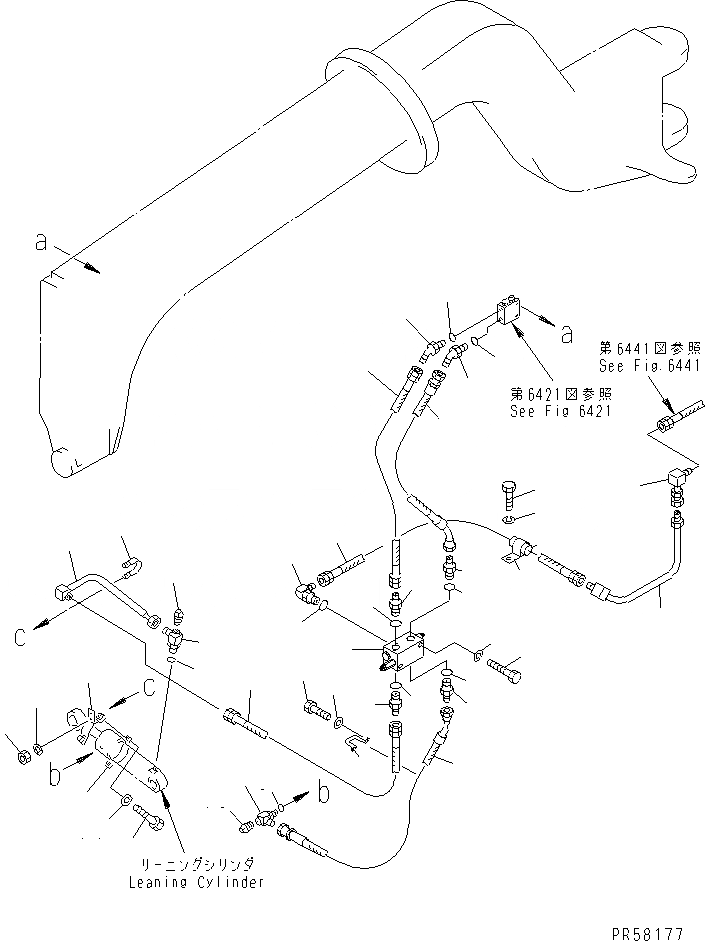 a

a

第6441図参照
See Fig.6441

第6421図参照
See Fig 6421

c

c

b

b

リーニングシリンダ
Leaning Cylinder

PR58177