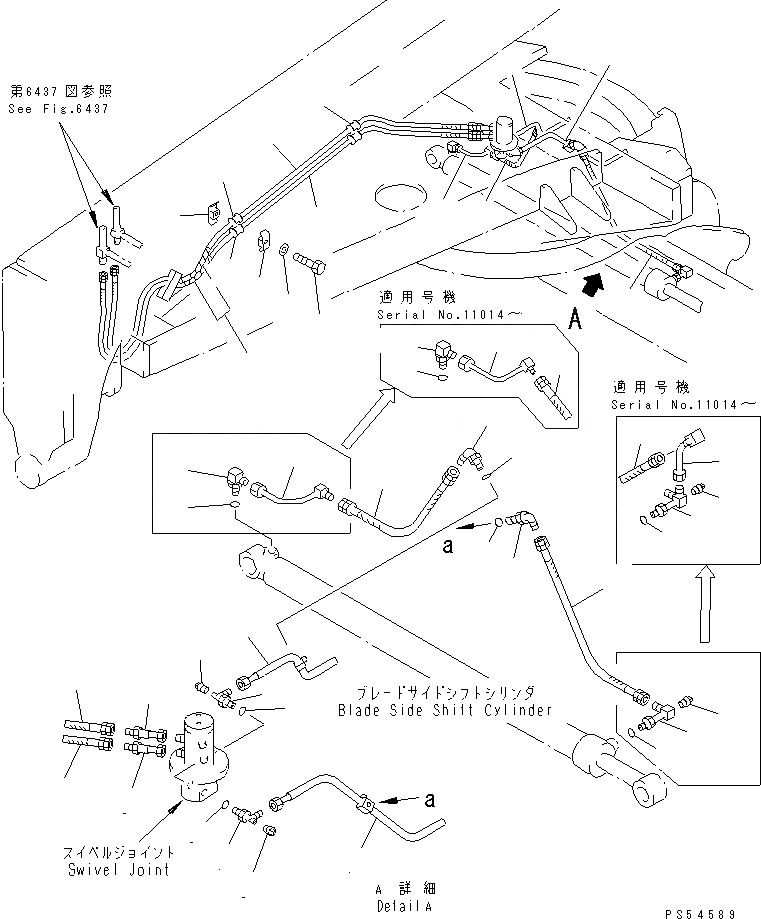 第6437図参照
See Fig.6437

適用号機
Serial No.11014～

A

適用号機
Serial No.11014～

a

ブレードサイドシフトシリンダ
Blade Side Shift Cylinder

a

スイベルジョイント
Swivel Joint

A 詳細
Detail A

PS54589