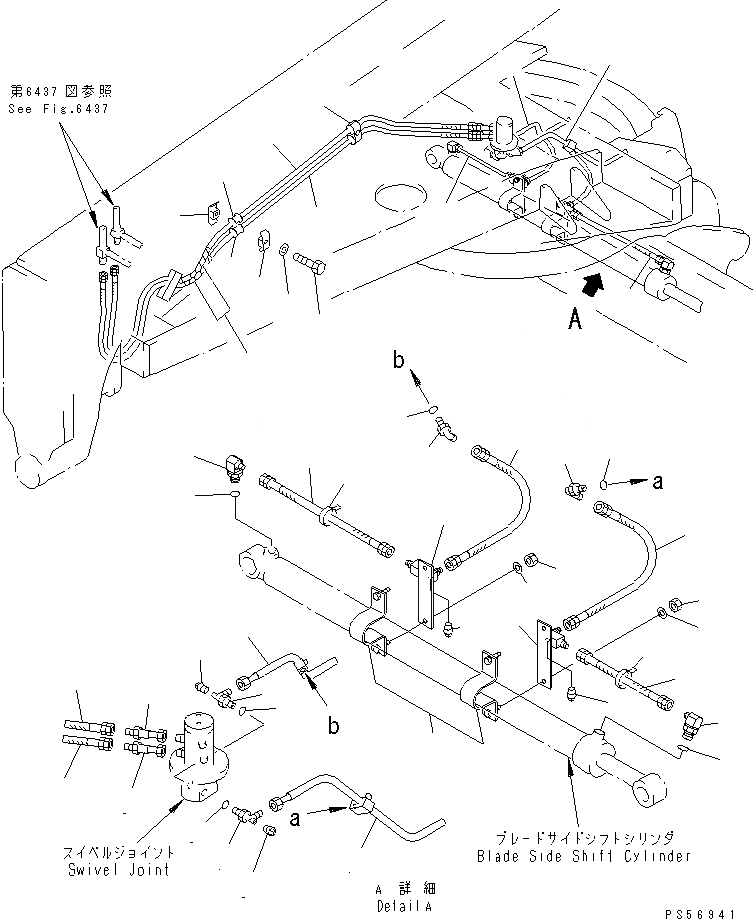 第6437図参照
See Fig.6437

A

b

a

b

a

スイベルジョイント
Swivel Joint

ブレードサイドシフトシリンダ
Blade Side Shift Cylinder

A 詳細
Detail A

PS56941